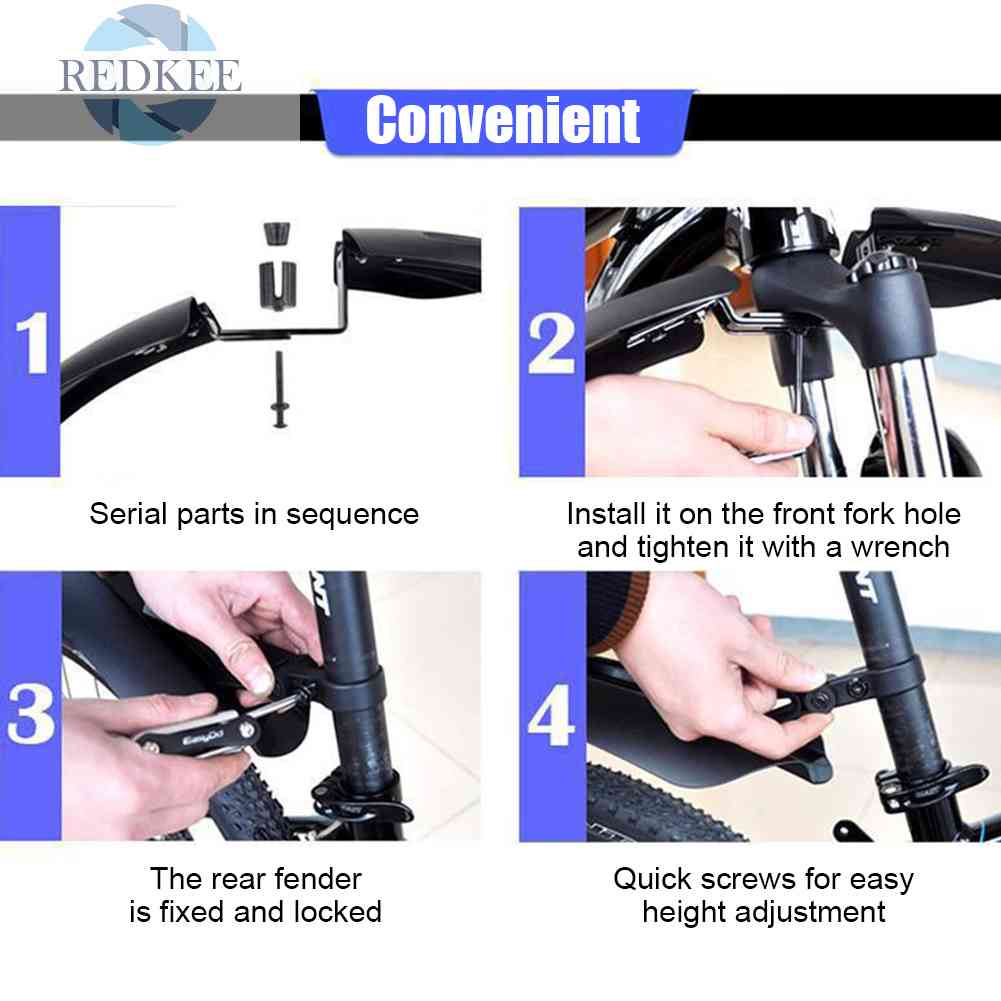 REDKEE

Convenient

1

Serial parts in sequence

2

Install it on the front fork hole and tighten it with a wrench

3

EasyDo

The rear fender is fixed and locked

4

Quick screws for easy height adjustment