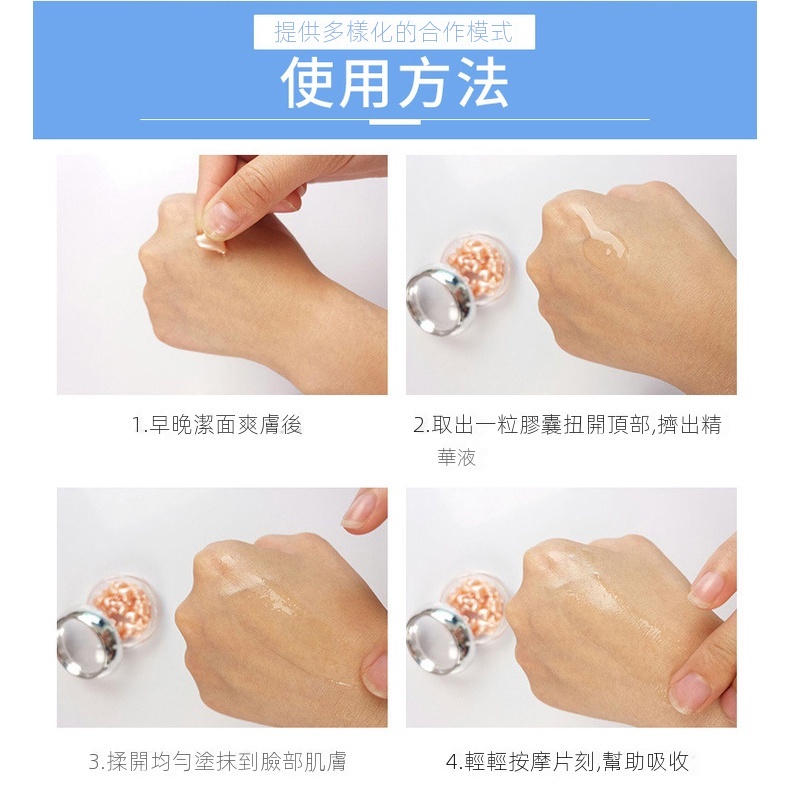 提供多樣化的合作模式

使用方法

1.早晚潔面爽膚後

2.取出一粒膠囊扭開頂部,擠出精華液

3.揉開均勻塗抹到臉部肌膚

4.輕輕按摩片刻,幫助吸收