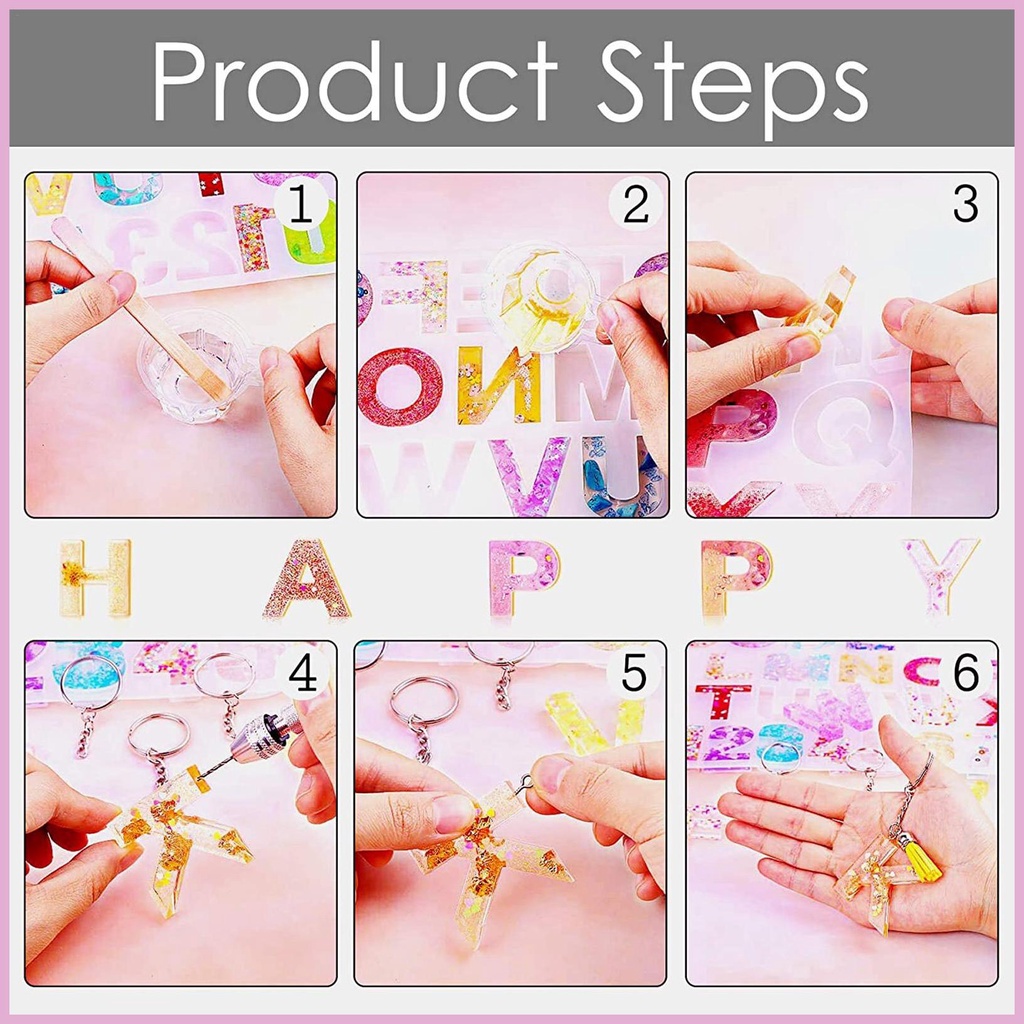 Product Steps

1

2

3

H A P P Y

4

5

6