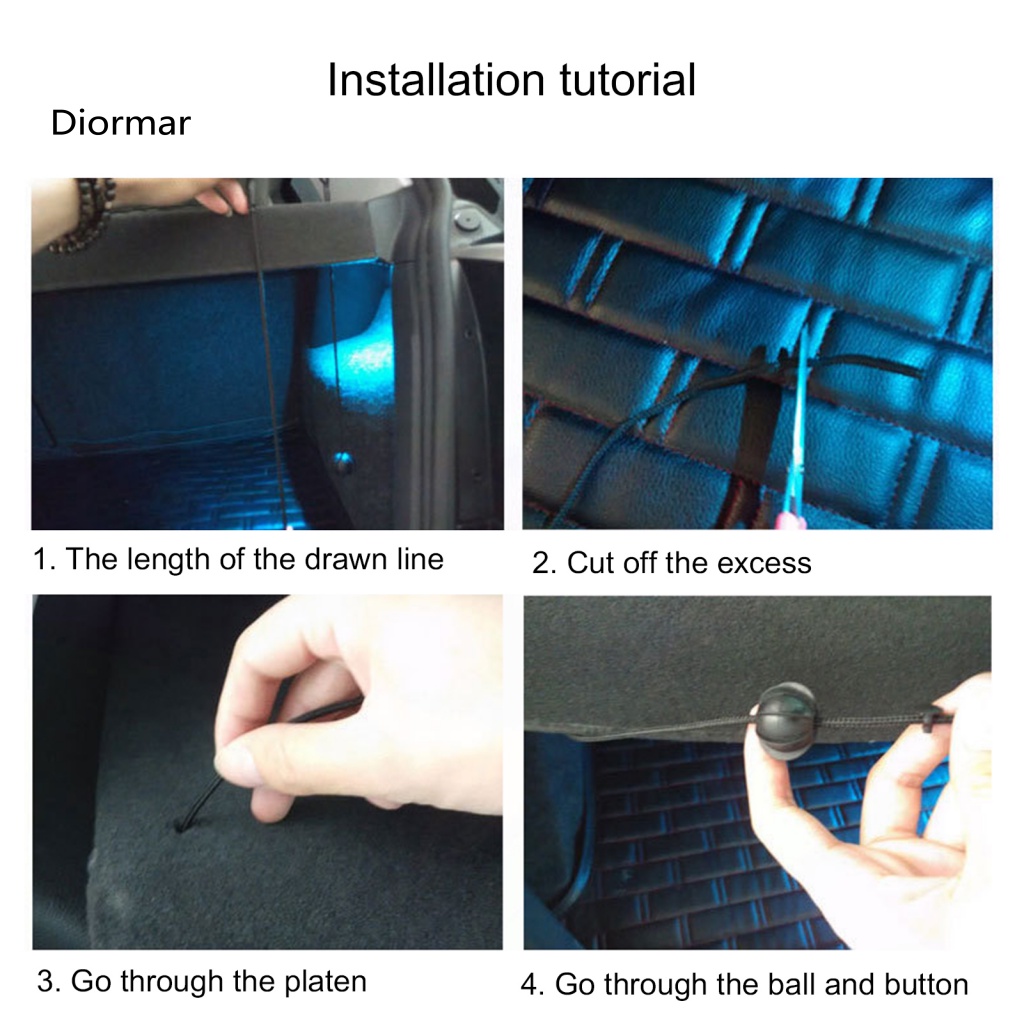 Installation tutorial

Diormar

1. The length of the drawn line

2. Cut off the excess

3. Go through the platen

4. Go through the ball and button