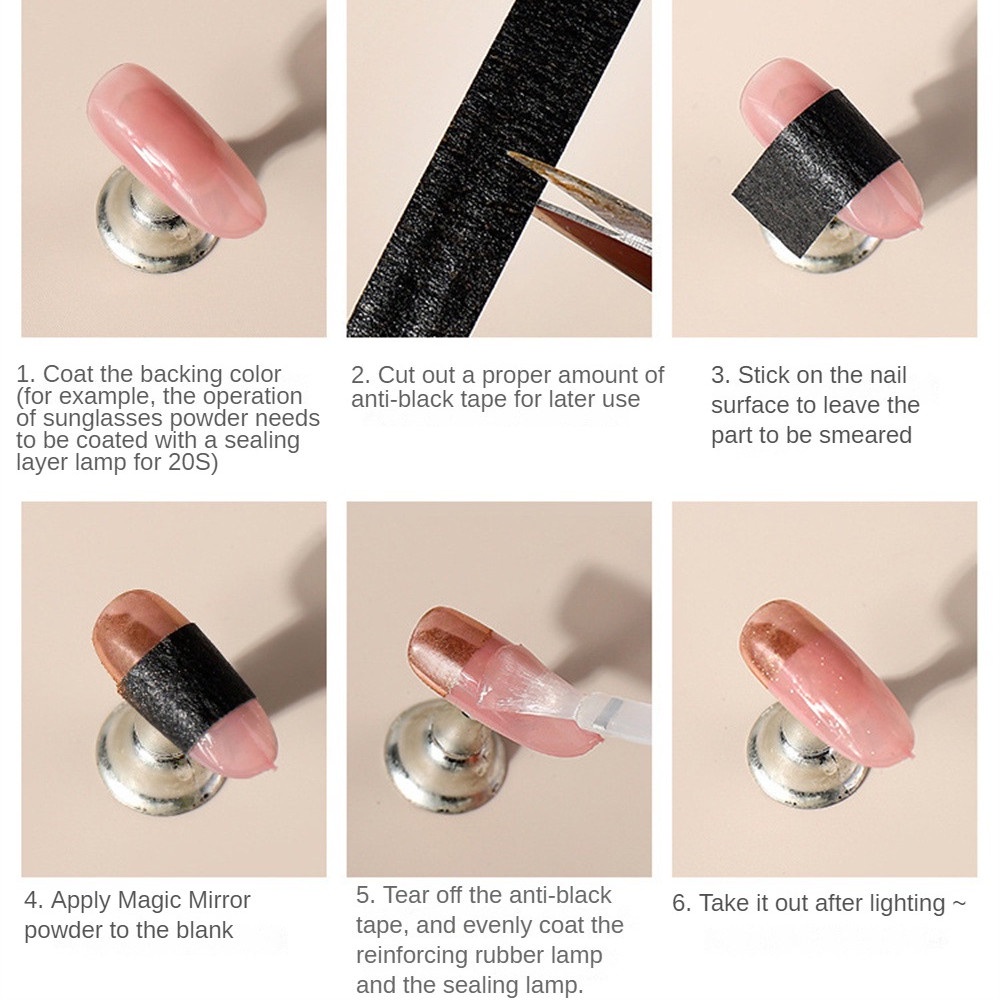 1. Coat the backing color (for example, the operation of sunglasses powder needs to be coated with a sealing layer lamp for 20S)

2. Cut out a proper amount of anti-black tape for later use

3. Stick on the nail surface to leave the part to be smeared

4. Apply Magic Mirror powder to the blank

5. Tear off the anti-black tape, and evenly coat the reinforcing rubber lamp and the sealing lamp.

6. Take it out after lighting ~