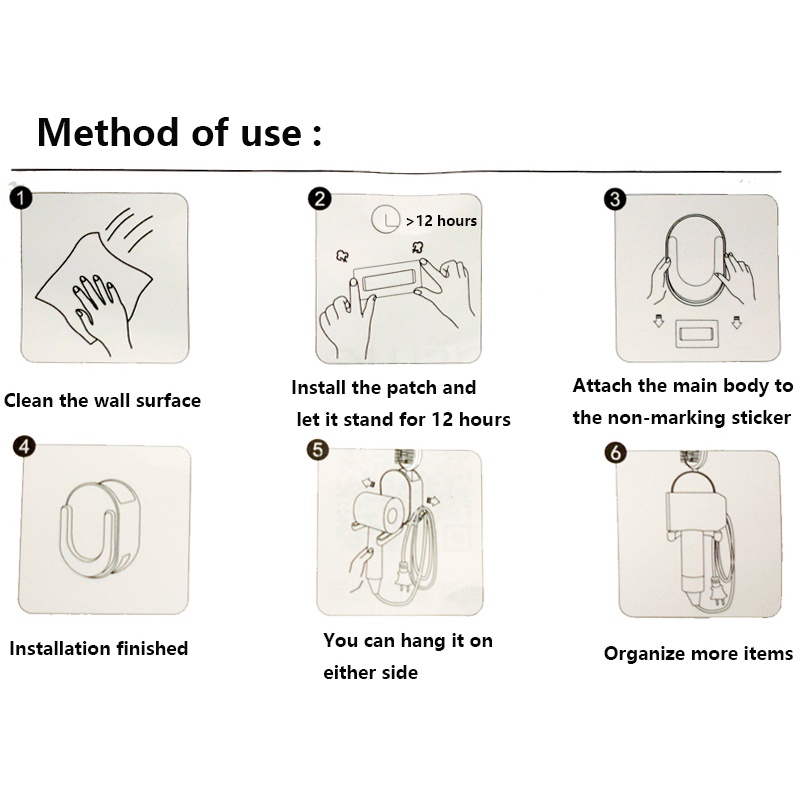 Method of use :

1

Clean the wall surface

2

>12 hours

Install the patch and let it stand for 12 hours

3

Attach the main body to the non-marking sticker

4

Installation finished

5

You can hang it on either side

6

Organize more items