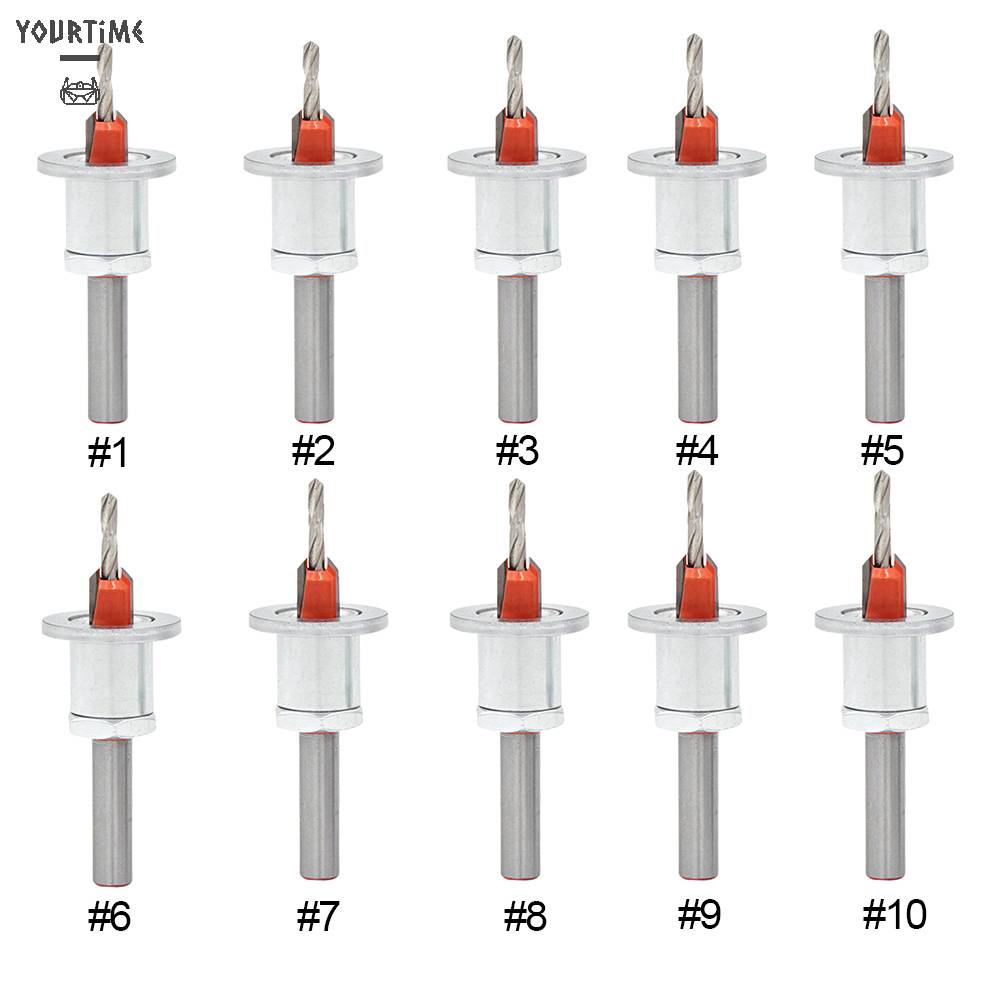 YOURTIME

#1 #2 #3 #4 #5

#6 #7 #8 #9 #10