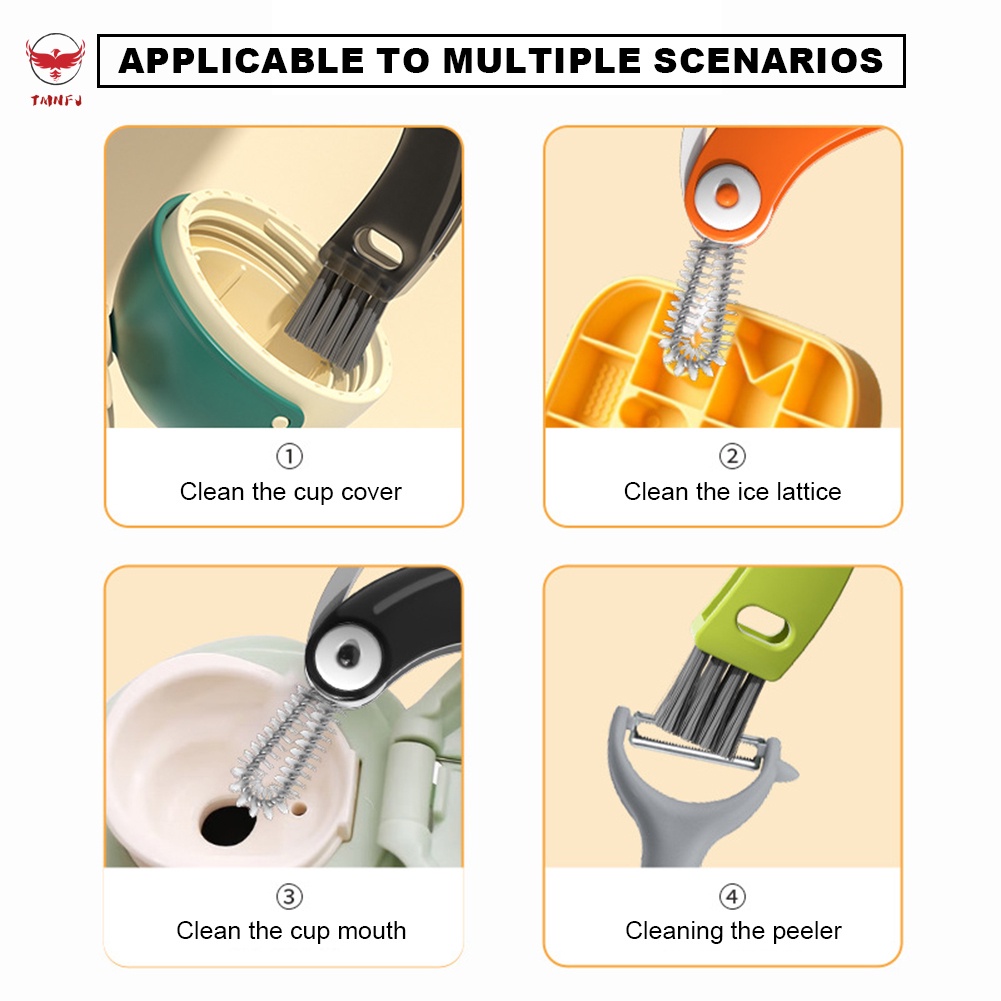 TAINFU

APPLICABLE TO MULTIPLE SCENARIOS

①
Clean the cup cover

②
Clean the ice lattice

③
Clean the cup mouth

④
Cleaning the peeler