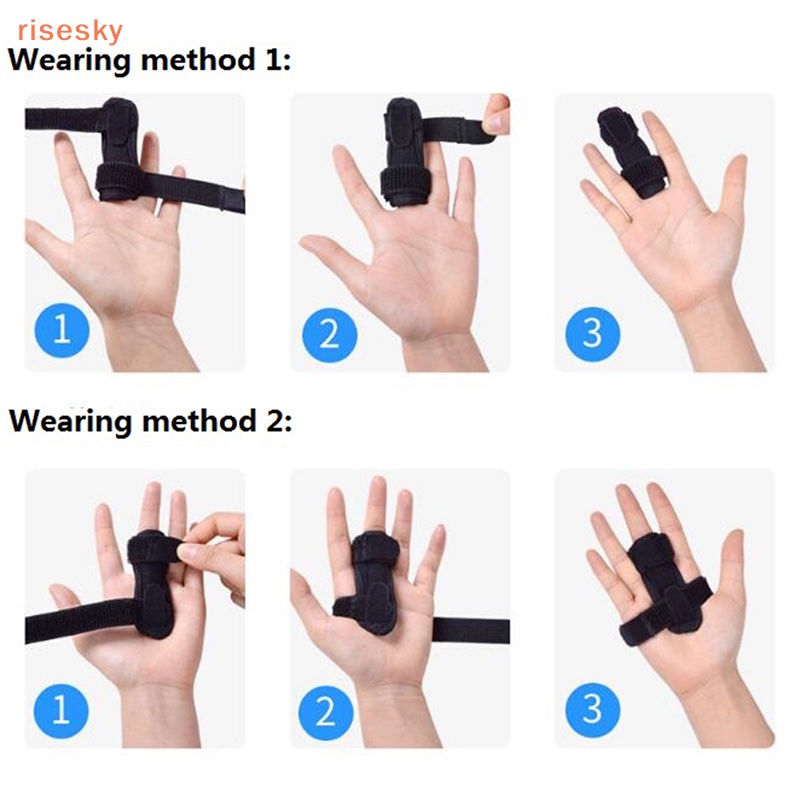 risesky

Wearing method 1:

1

2

3

Wearing method 2:

1

2

3