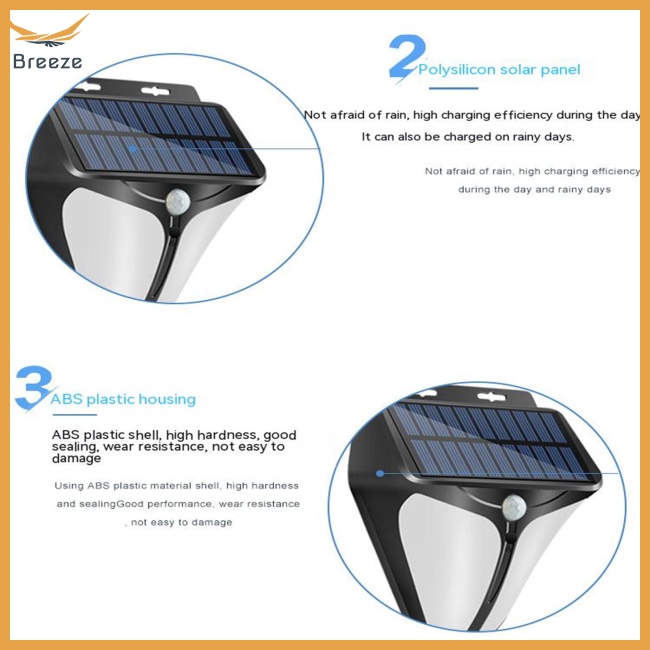 Breeze

2 Polysilicon solar panel

Not afraid of rain, high charging efficiency during the day
It can also be charged on rainy days.

Not afraid of rain, high charging efficiency during the day and rainy days

3 ABS plastic housing

ABS plastic shell, high hardness, good sealing, wear resistance, not easy to damage

Using ABS plastic material shell, high hardness and sealingGood performance, wear resistance , not easy to damage