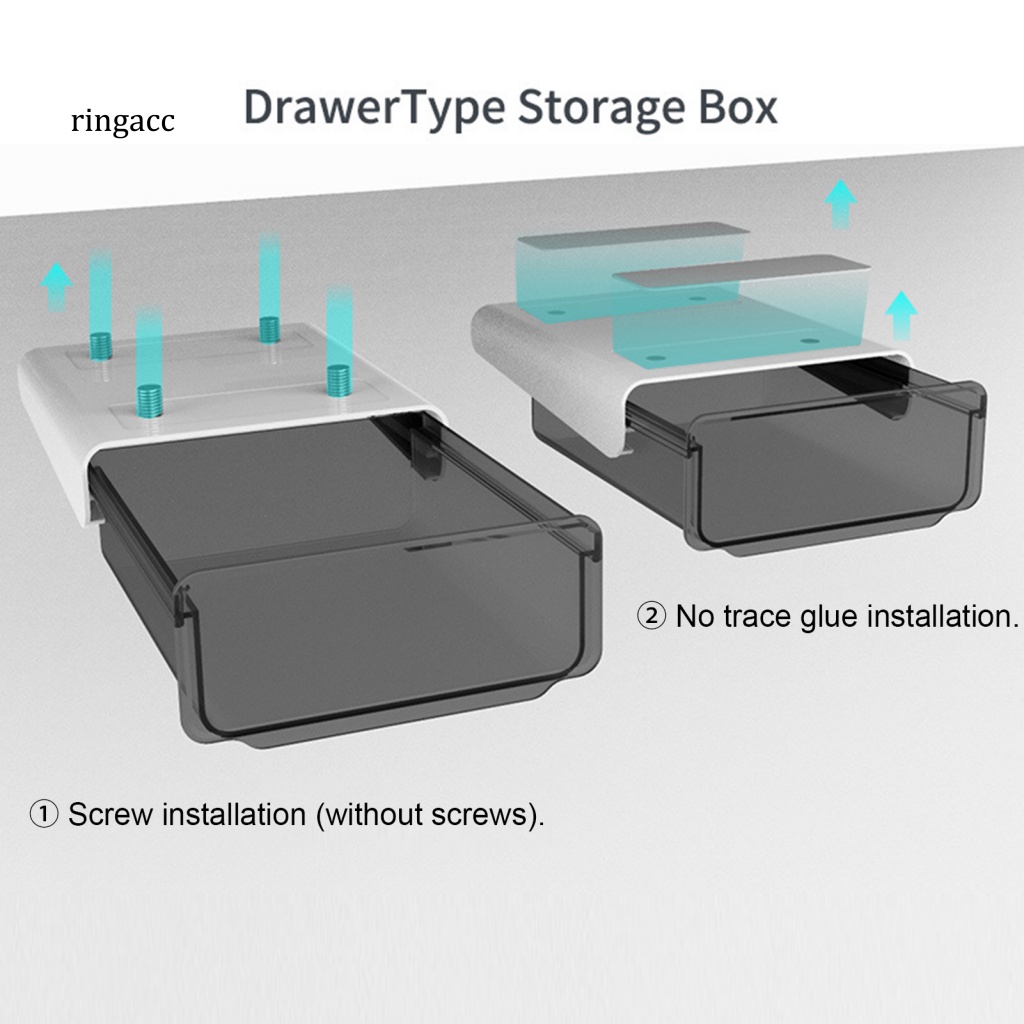 ringacc

DrawerType Storage Box

② No trace glue installation.

① Screw installation (without screws).