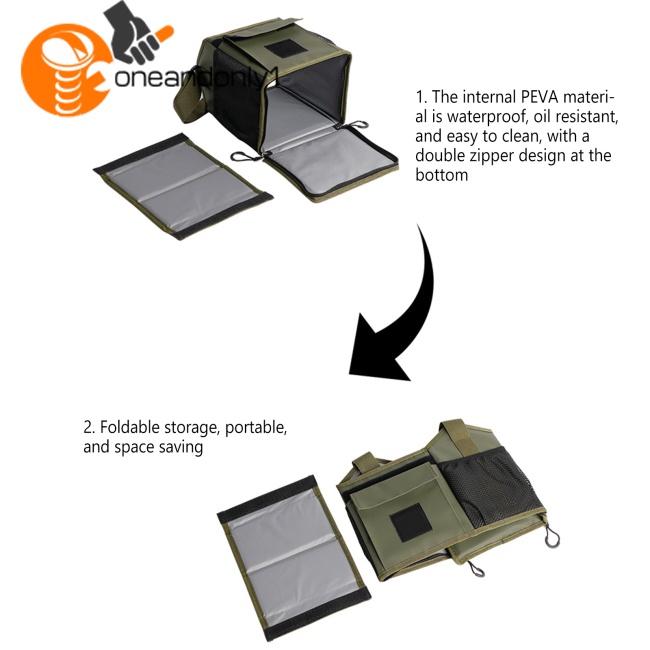 oneandonly1

1. The internal PEVA material is waterproof, oil resistant, and easy to clean, with a double zipper design at the bottom

2. Foldable storage, portable, and space saving