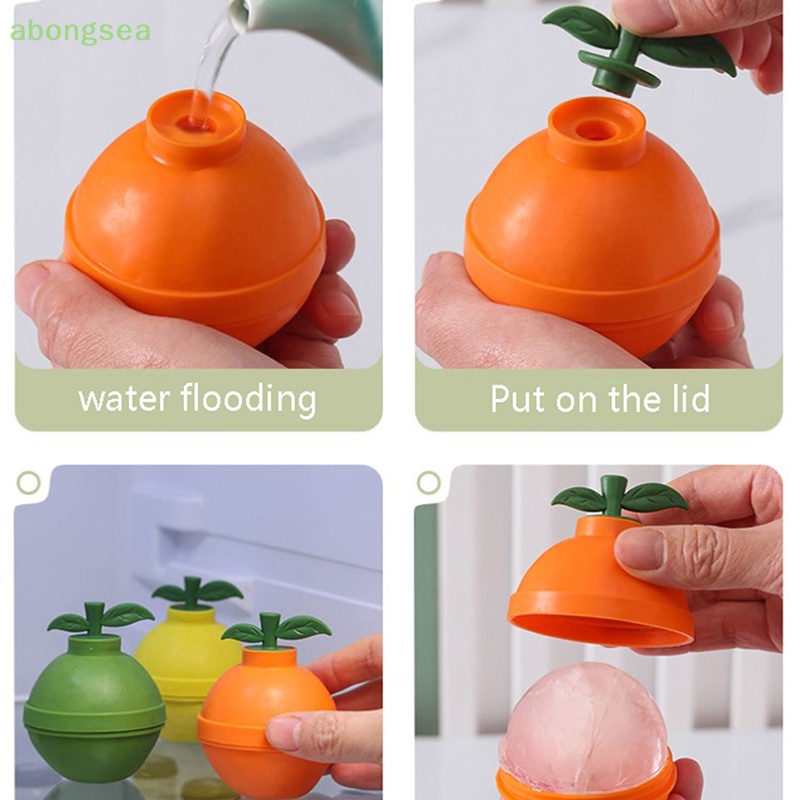 abongsea

water flooding

Put on the lid