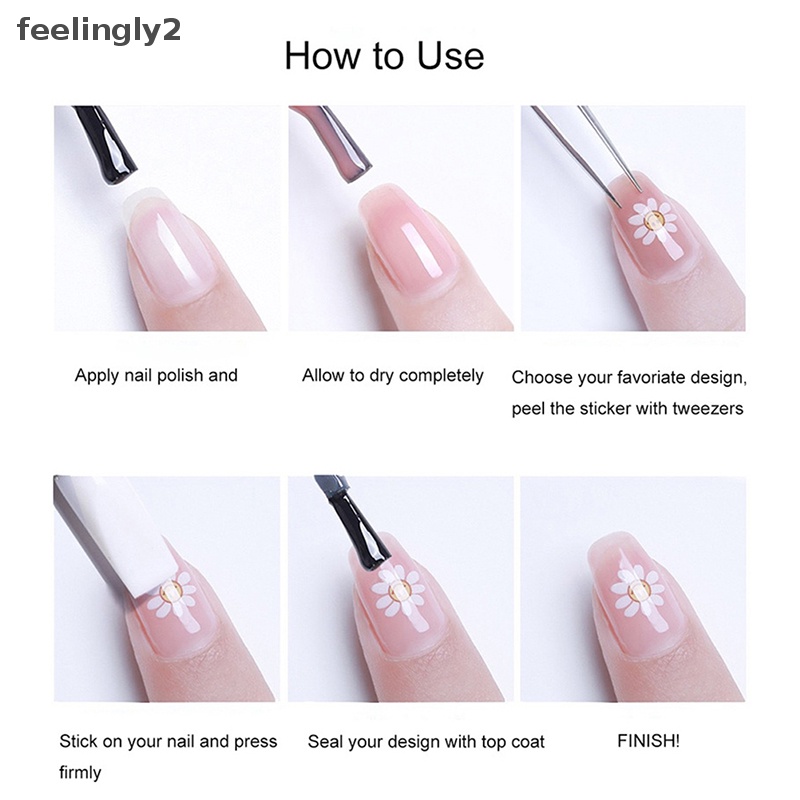 feelingly2

How to Use

Apply nail polish and

Allow to dry completely

Choose your favoriate design, peel the sticker with tweezers

Stick on your nail and press firmly

Seal your design with top coat

FINISH!