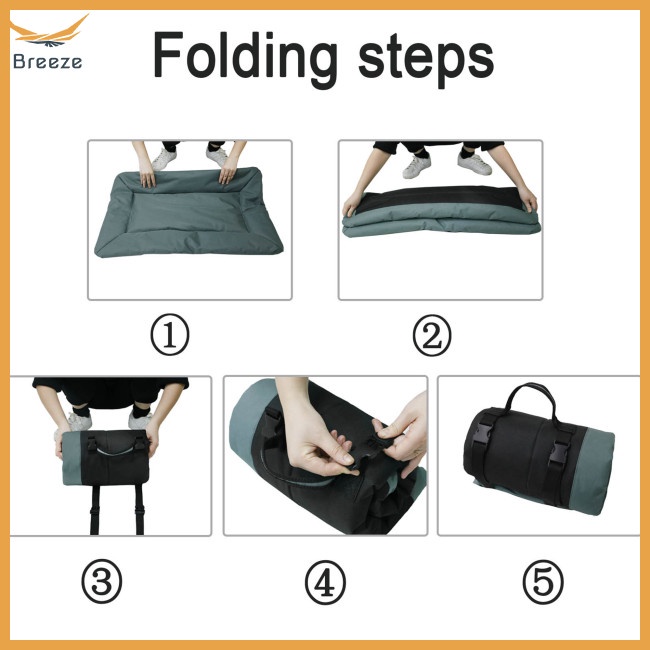 Breeze

Folding steps

①

②

③

④

⑤