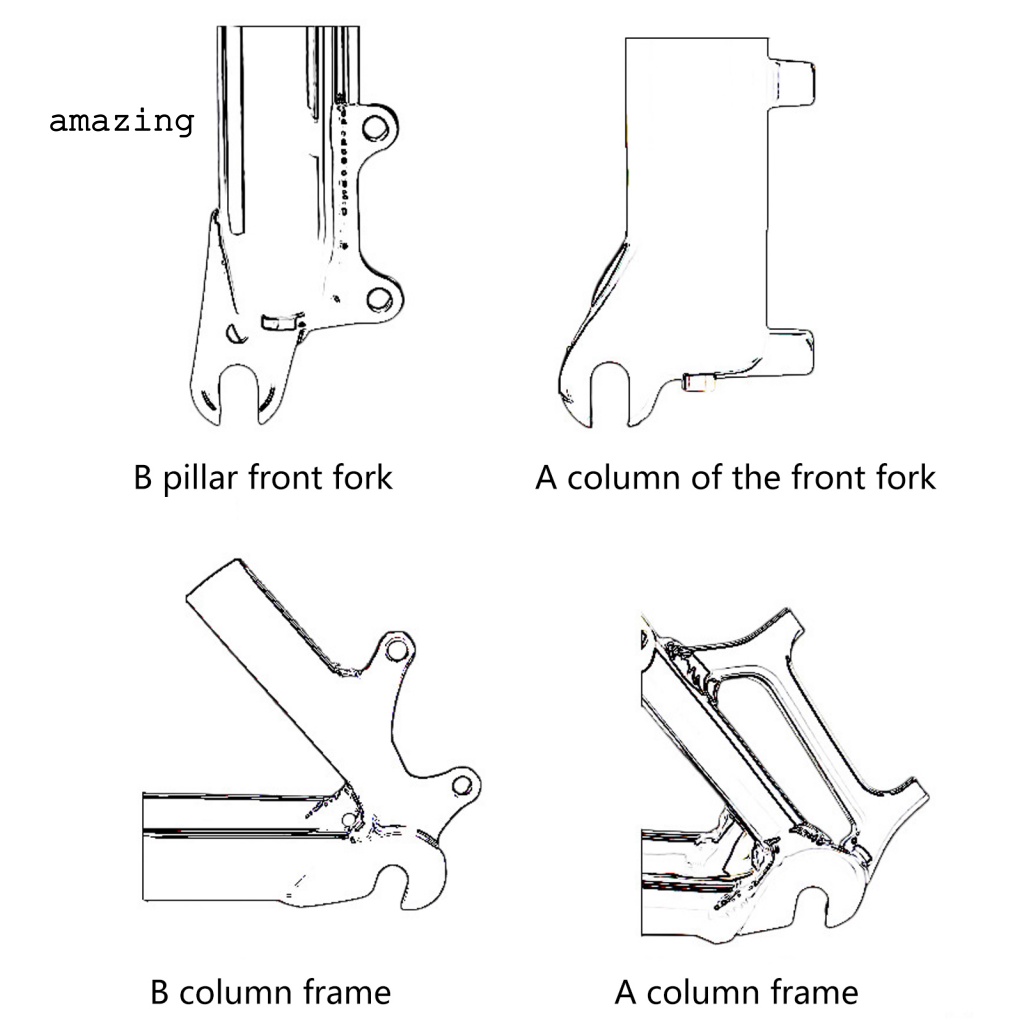 amazing

B pillar front fork

A column of the front fork

B column frame

A column frame