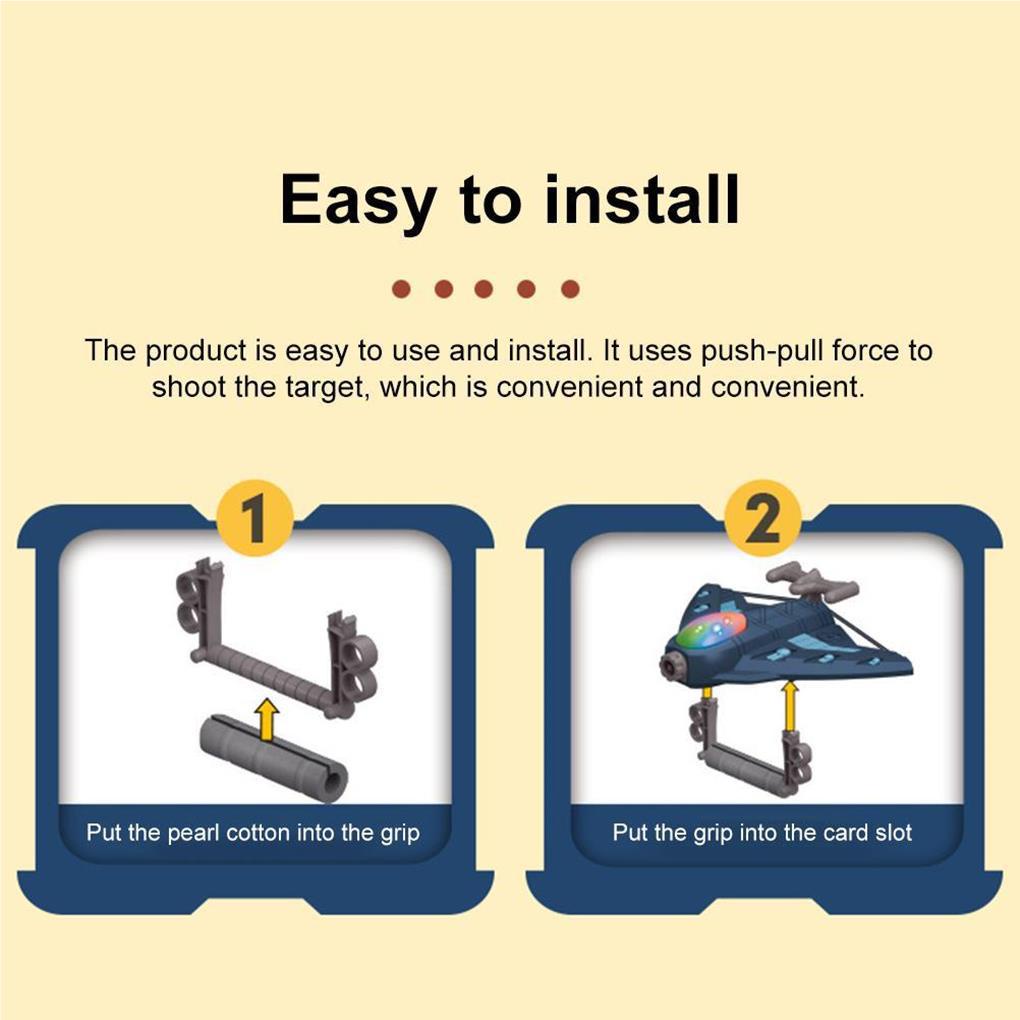 Easy to install

The product is easy to use and install. It uses push-pull force to shoot the target, which is convenient and convenient.

1

Put the pearl cotton into the grip

2

Put the grip into the card slot