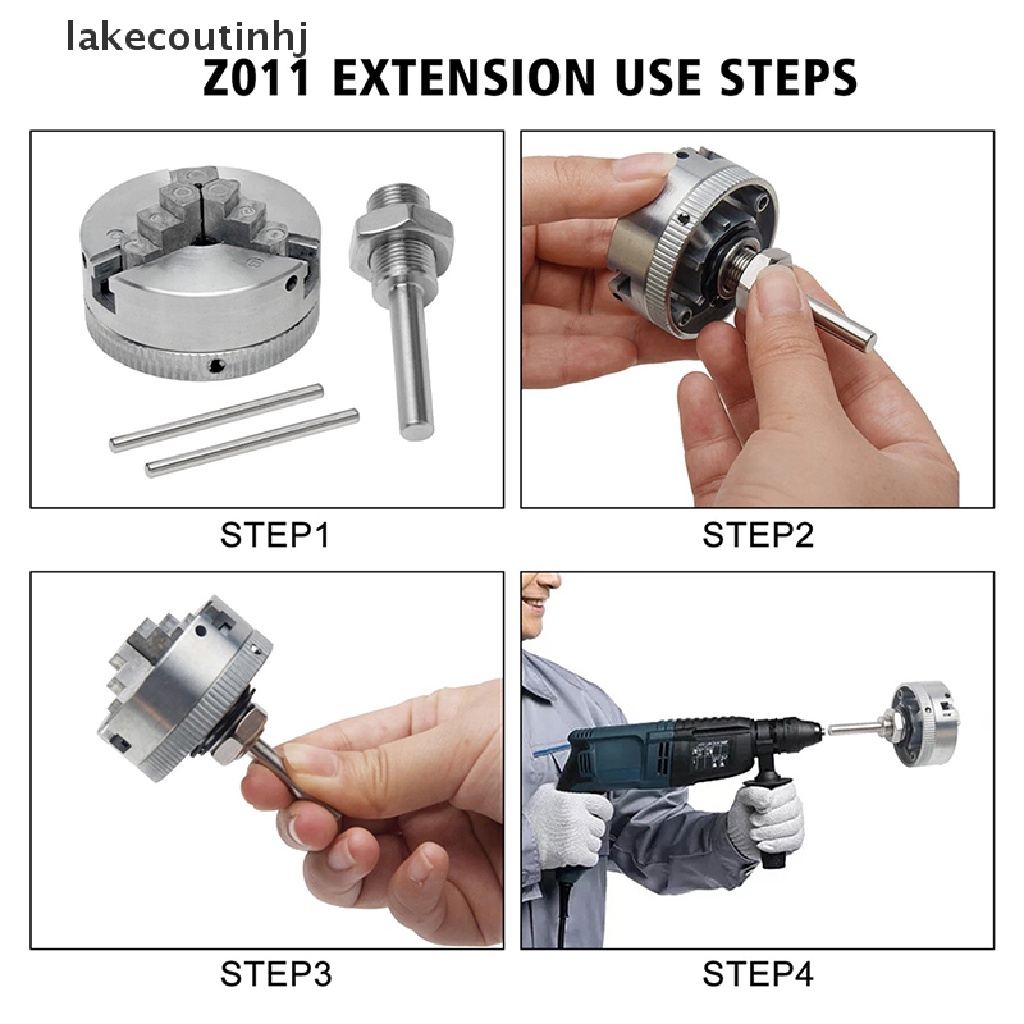 lakecoutinhj
Z011 EXTENSION USE STEPS

STEP1

STEP2

STEP3

STEP4