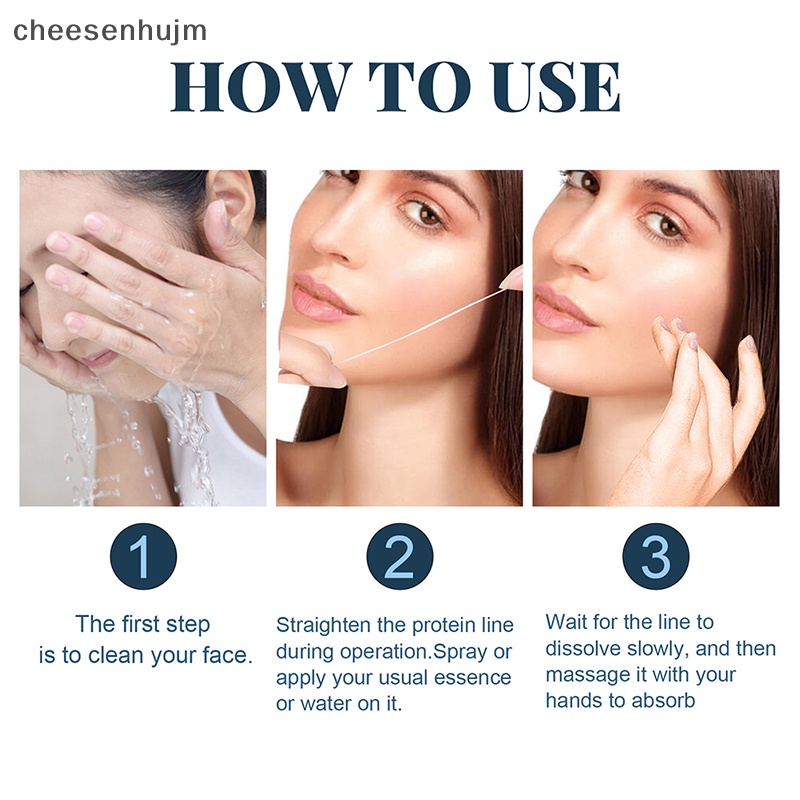 cheesenhujm

HOW TO USE

1

The first step is to clean your face.

2

Straighten the protein line during operation.Spray or apply your usual essence or water on it.

3

Wait for the line to dissolve slowly, and then massage it with your hands to absorb