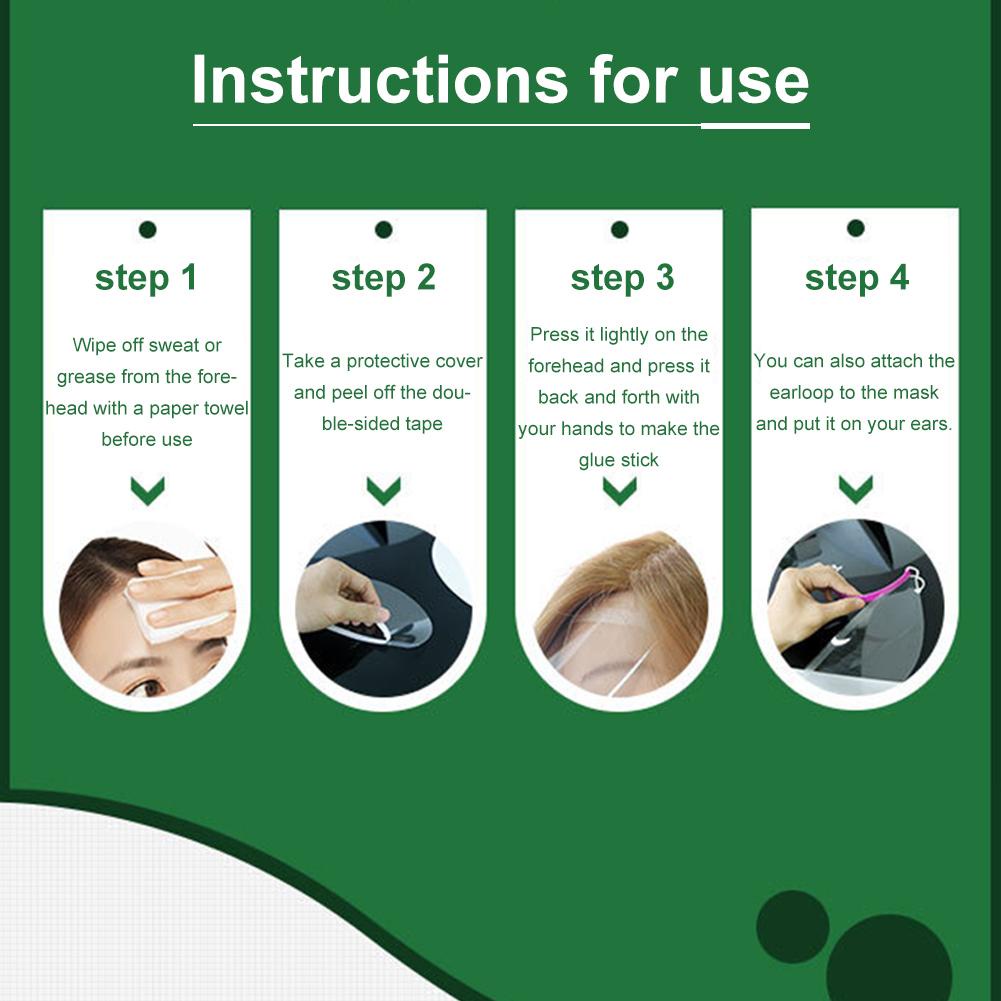 Instructions for use

step 1

Wipe off sweat or grease from the forehead with a paper towel before use

step 2

Take a protective cover and peel off the double-sided tape

step 3

Press it lightly on the forehead and press it back and forth with your hands to make the glue stick

step 4

You can also attach the earloop to the mask and put it on your ears.