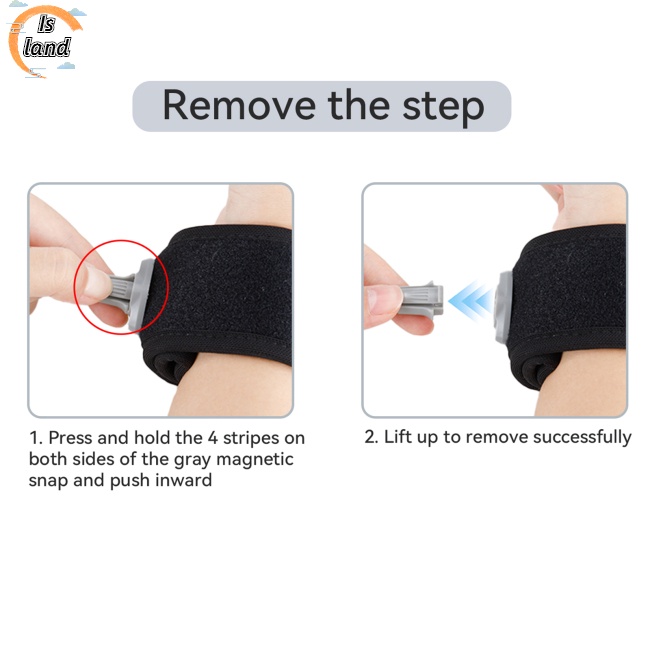 Is land

Remove the step

1. Press and hold the 4 stripes on both sides of the gray magnetic snap and push inward

2. Lift up to remove successfully