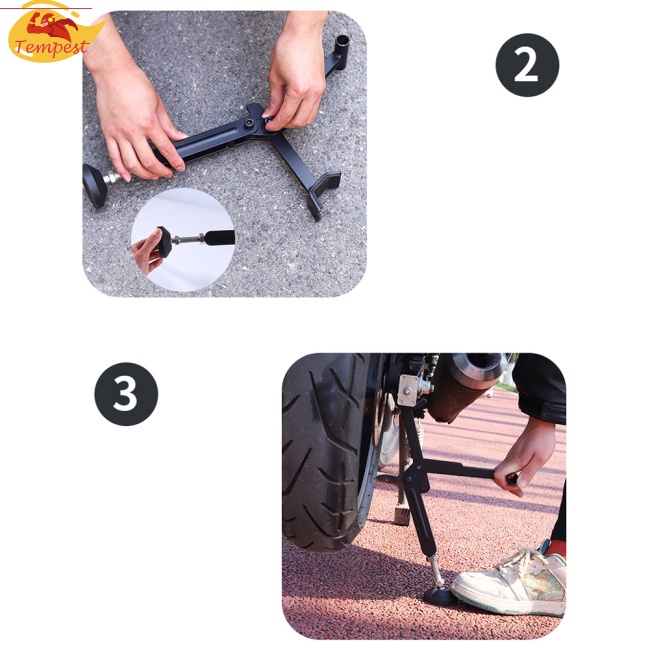 Tempest

2

3