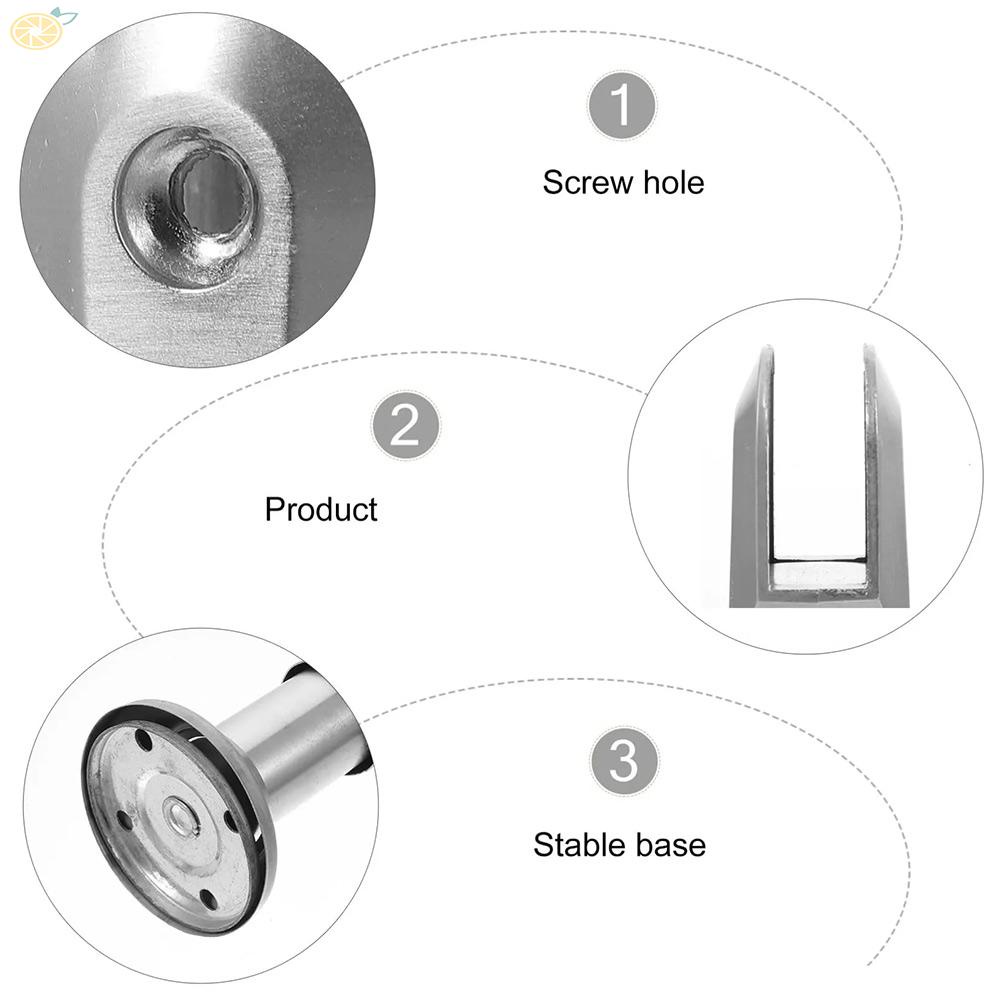 1
Screw hole

2
Product

3
Stable base