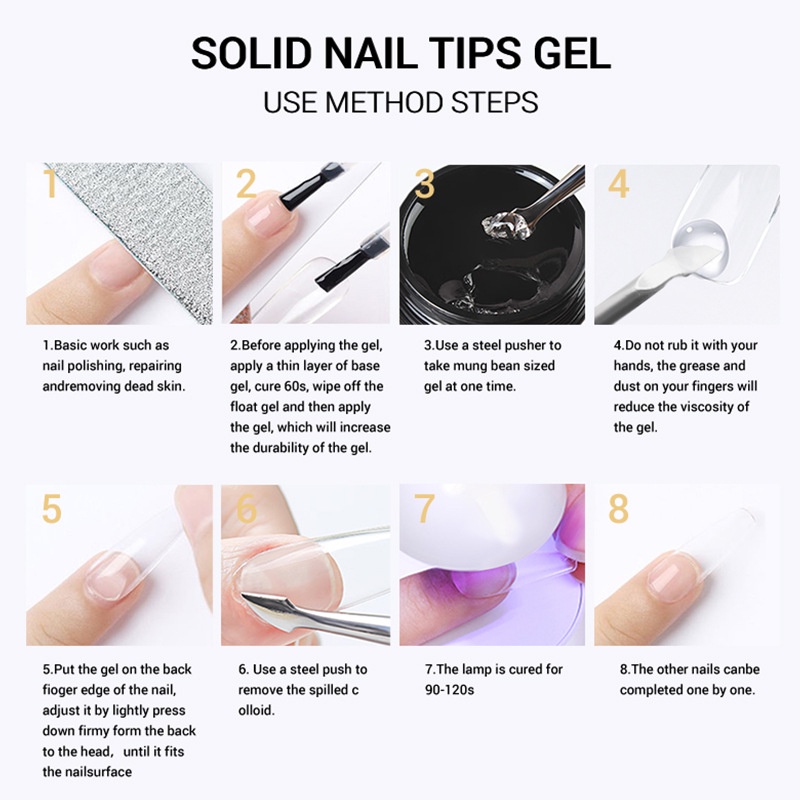 SOLID NAIL TIPS GEL
USE METHOD STEPS

1

1.Basic work such as nail polishing, repairing andremoving dead skin.

2

2.Before applying the gel, apply a thin layer of base gel, cure 60s, wipe off the float gel and then apply the gel, which will increase the durability of the gel.

3

3.Use a steel pusher to take mung bean sized gel at one time.

4

4.Do not rub it with your hands, the grease and dust on your fingers will reduce the viscosity of the gel.

5

5.Put the gel on the back fioger edge of the nail, adjust it by lightly press down firmy form the back to the head， until it fits the nailsurface

6

6. Use a steel push to remove the spilled c olloid.

7

7.The lamp is cured for 90-120s

8

8.The other nails canbe completed one by one.