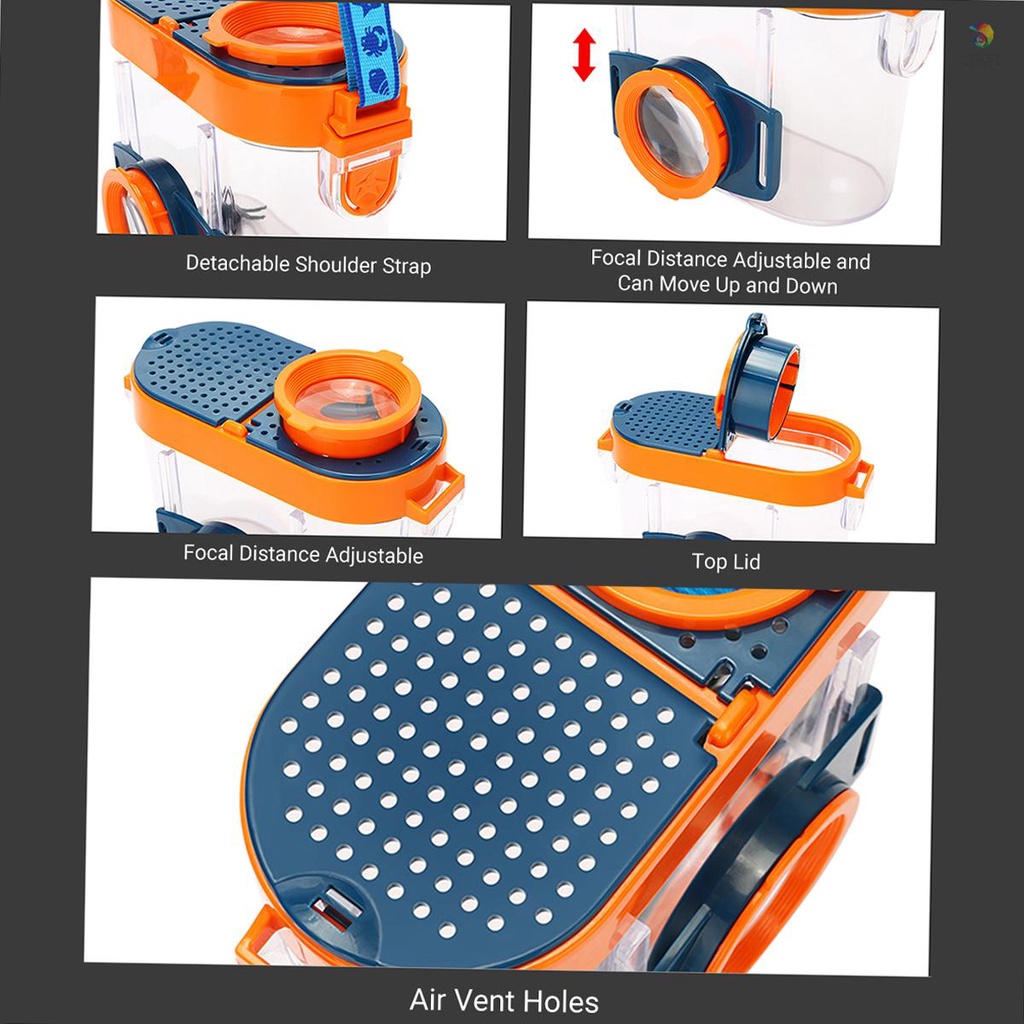 Detachable Shoulder Strap

Focal Distance Adjustable and Can Move Up and Down

Focal Distance Adjustable

Top Lid

Air Vent Holes