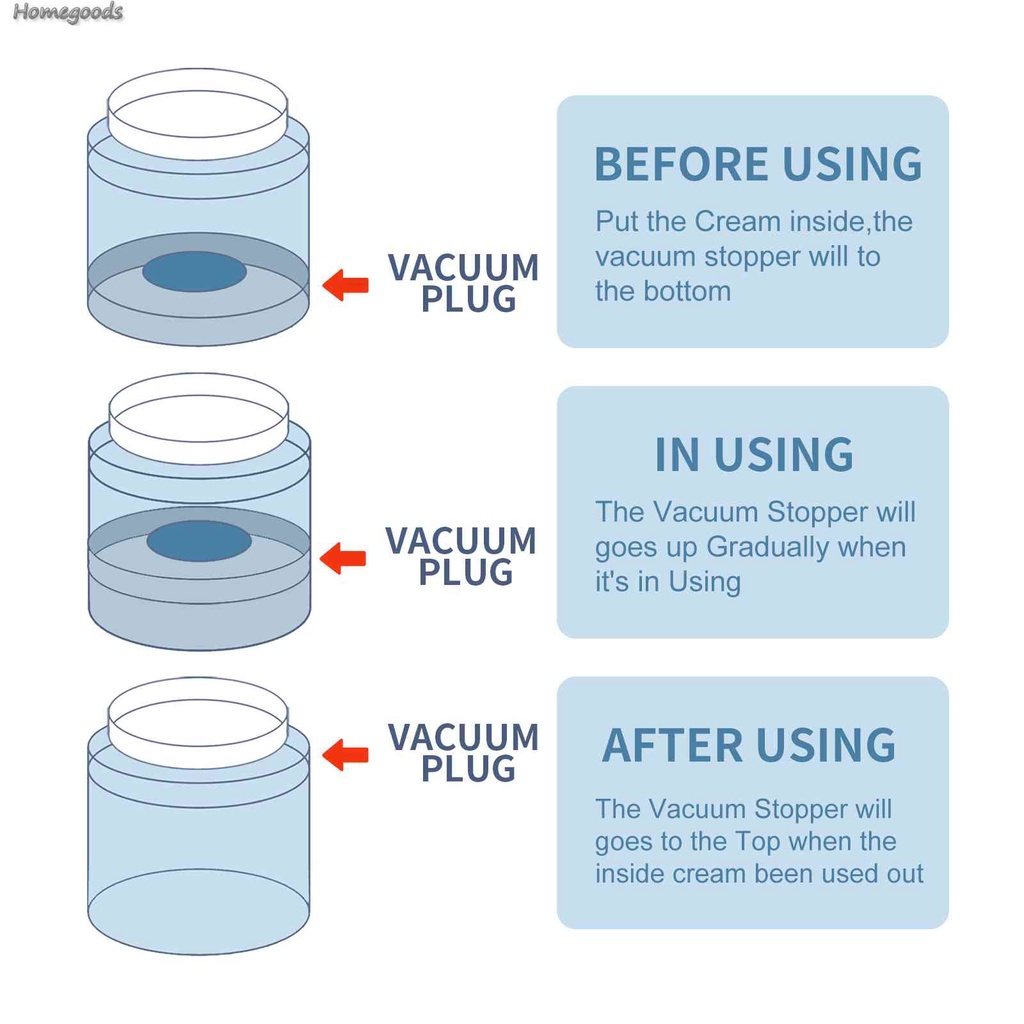 Homegoods

VACUUM PLUG

BEFORE USING

Put the Cream inside,the vacuum stopper will to the bottom

VACUUM PLUG

IN USING

The Vacuum Stopper will goes up Gradually when it's in Using

VACUUM PLUG

AFTER USING

The Vacuum Stopper will goes to the Top when the inside cream been used out