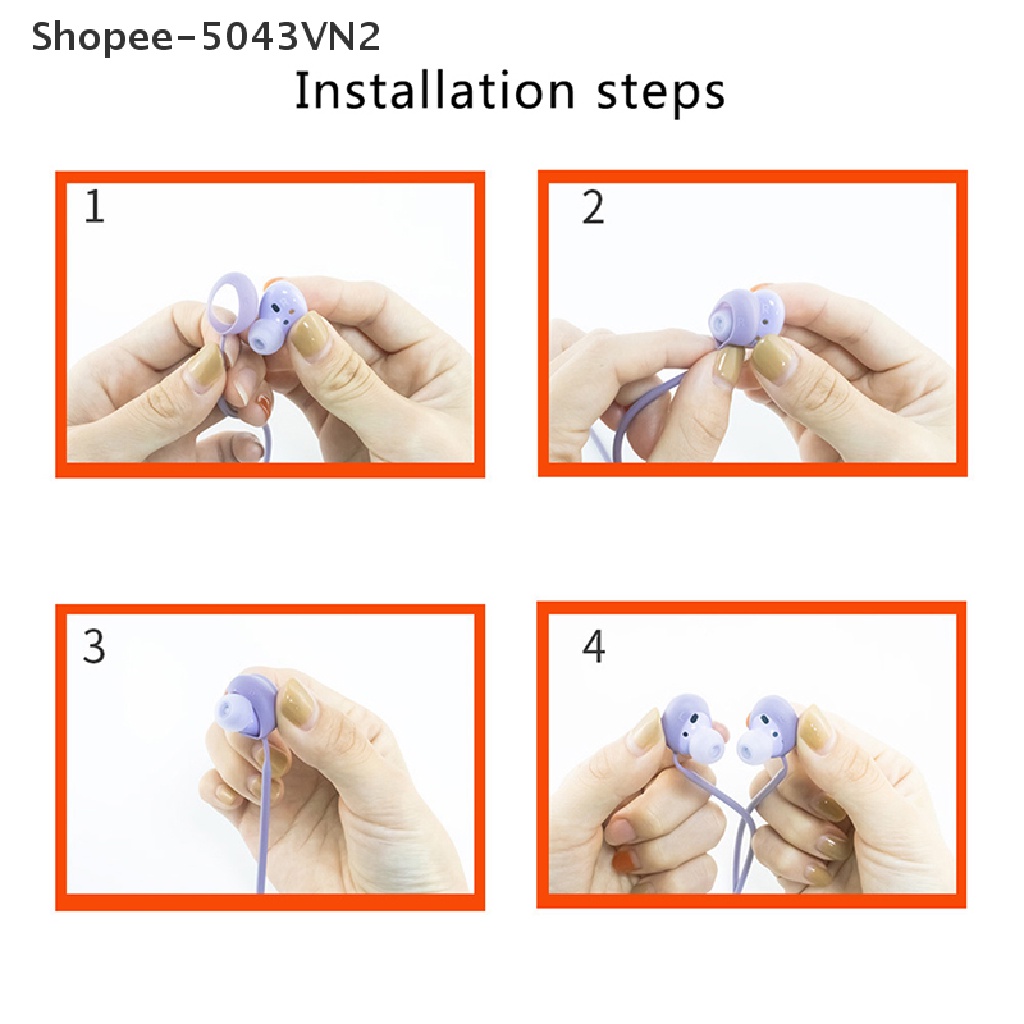 Shopee-5043VN2

Installation steps

1

2

3

4