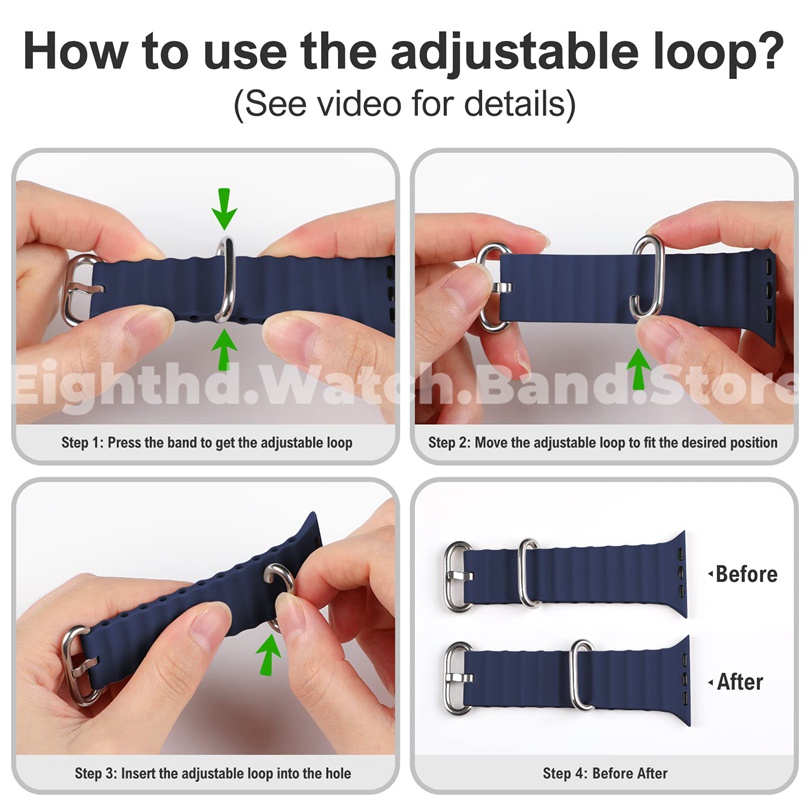 How to use the adjustable loop?
(See video for details)

Eighthd.Watch.Band.Store

Step 1: Press the band to get the adjustable loop

Step 2: Move the adjustable loop to fit the desired position

Step 3: Insert the adjustable loop into the hole

Before

After

Step 4: Before After