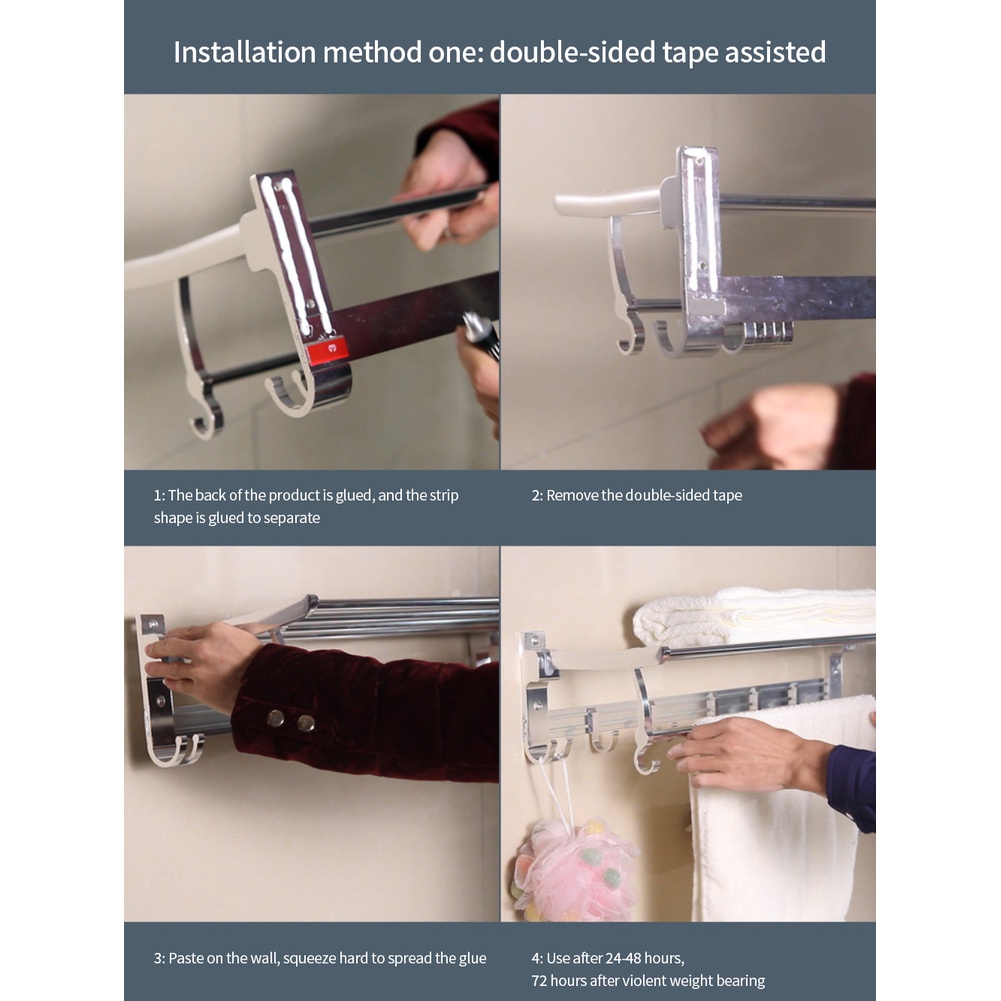 Installation method one: double-sided tape assisted

1: The back of the product is glued, and the strip shape is glued to separate

2: Remove the double-sided tape

3: Paste on the wall, squeeze hard to spread the glue

4: Use after 24-48 hours,
72 hours after violent weight bearing