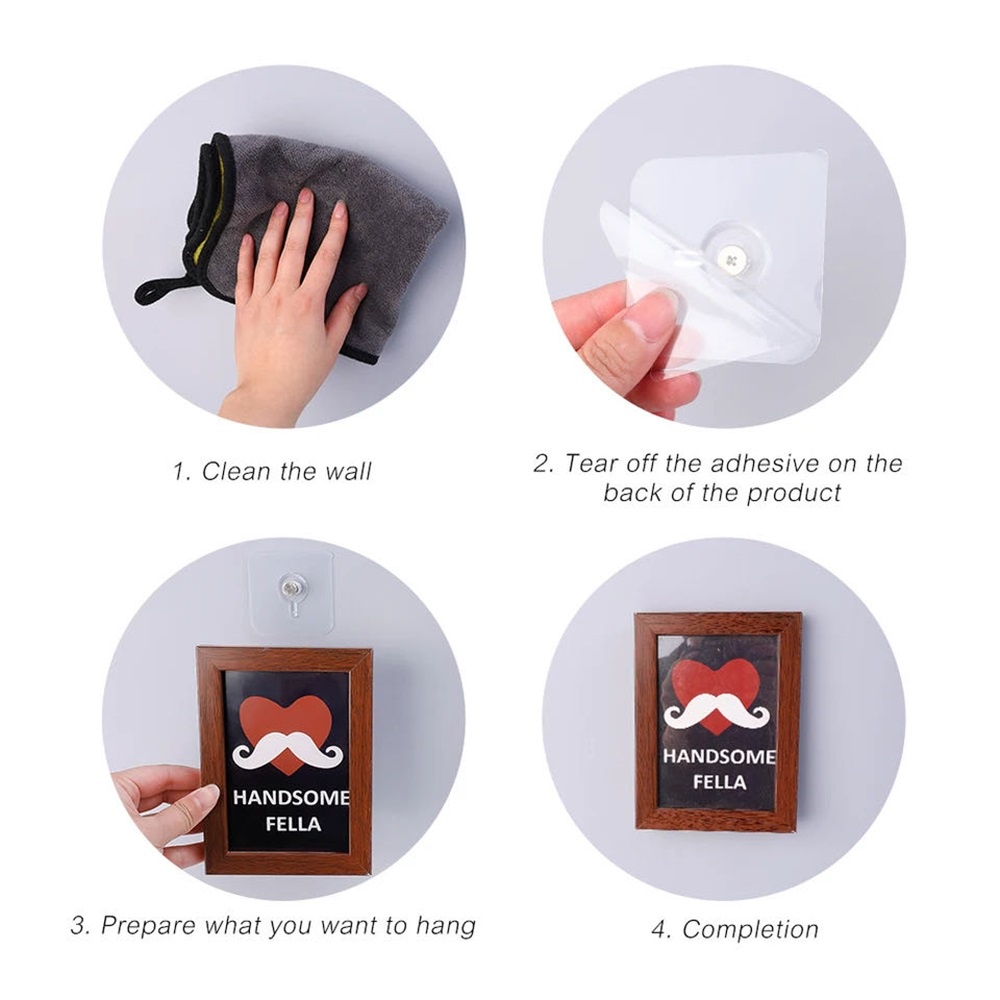 1. Clean the wall

2. Tear off the adhesive on the back of the product

HANDSOME FELLA

3. Prepare what you want to hang

HANDSOME FELLA

4. Completion