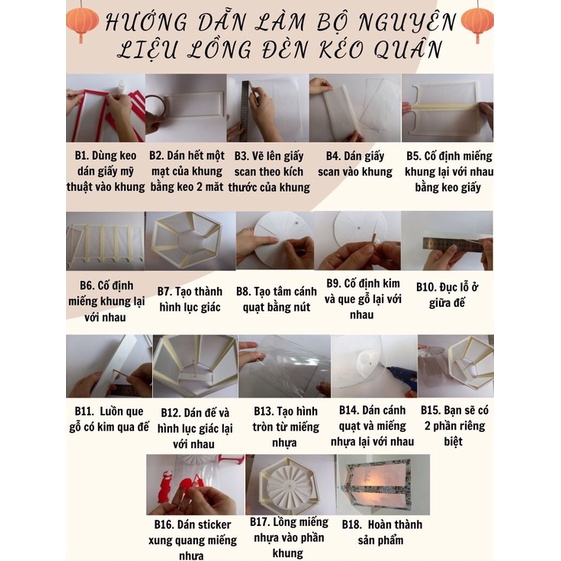 HƯỚNG DẪN LÀM BỘ NGUYÊN LIỆU LỒNG ĐÈN KÉO QUÂN

B1. Dùng keo dán giấy mỹ thuật vào khung

B2. Dán hết một mạt của khung bằng keo 2 mặt

B3. Vẽ lên giấy scan theo kích thước của khung

B4. Dán giấy scan vào khung

B5. Cố định miếng khung lại với nhau bằng keo giấy

B6. Cố định miếng khung lại với nhau

B7. Tạo thành hình lục giác

B8. Tạo tâm cánh quạt bằng nút

B9. Cố định kim và que gỗ lại với nhau

B10. Đục lỗ ở giữa đế

B11. Luồn que gỗ có kim qua đế

B12. Dán đế và hình lục giác lại với nhau

B13. Tạo hình tròn từ miếng nhựa

B14. Dán cánh quạt và miếng nhựa lại với nhau

B15. Bạn sẽ có 2 phần riêng biệt

B16. Dán sticker xung quang miếng nhựa

B17. Lồng miếng nhựa vào phần khung

B18. Hoàn thành sản phẩm