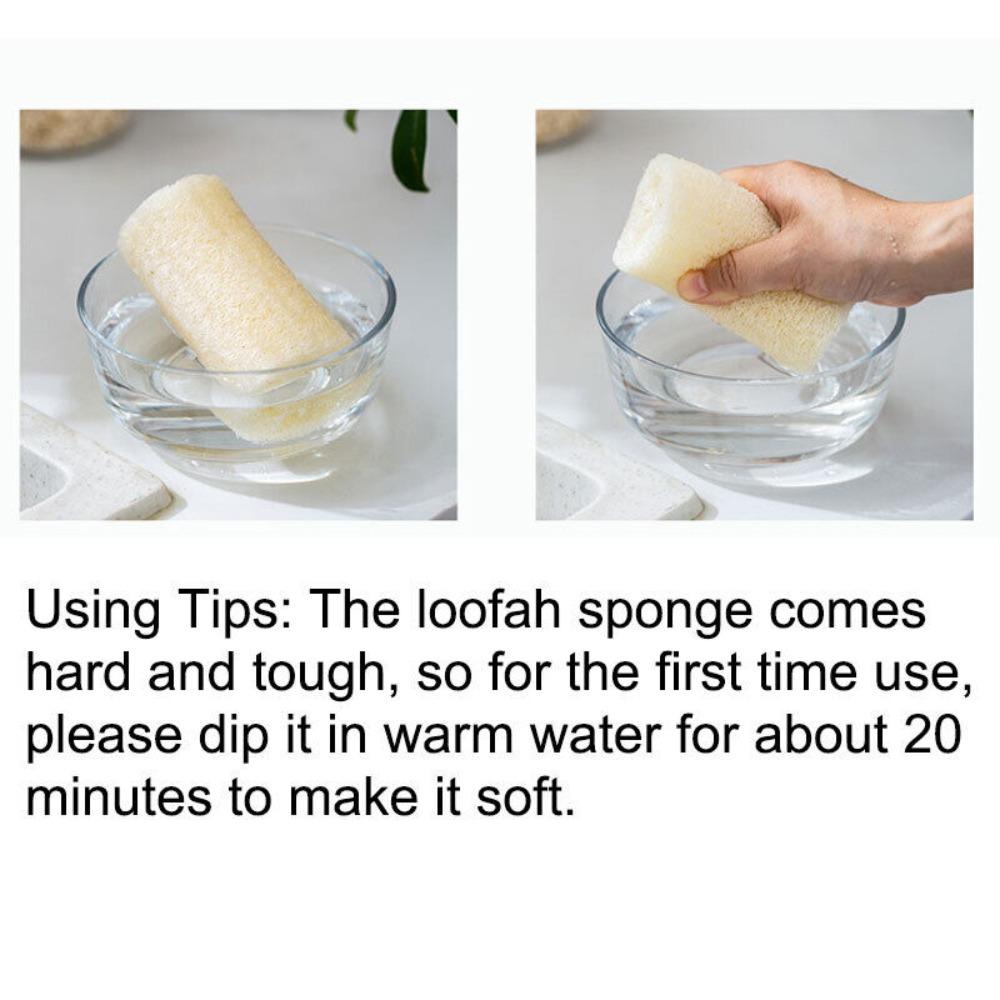 Using Tips: The loofah sponge comes hard and tough, so for the first time use, please dip it in warm water for about 20 minutes to make it soft.