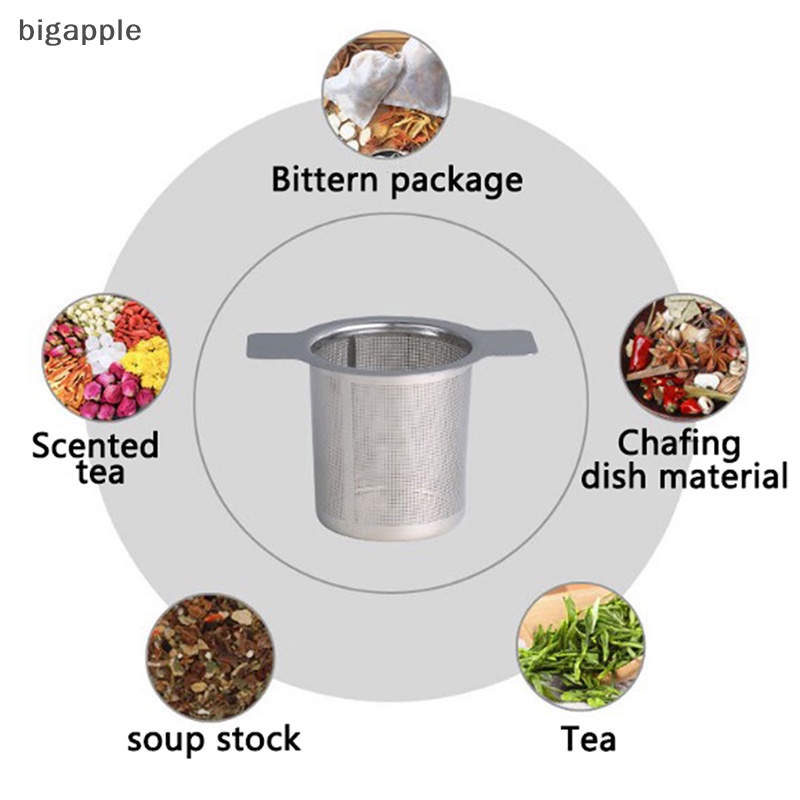 bigapple

Bittern package

Scented tea

Chafing dish material

soup stock

Tea