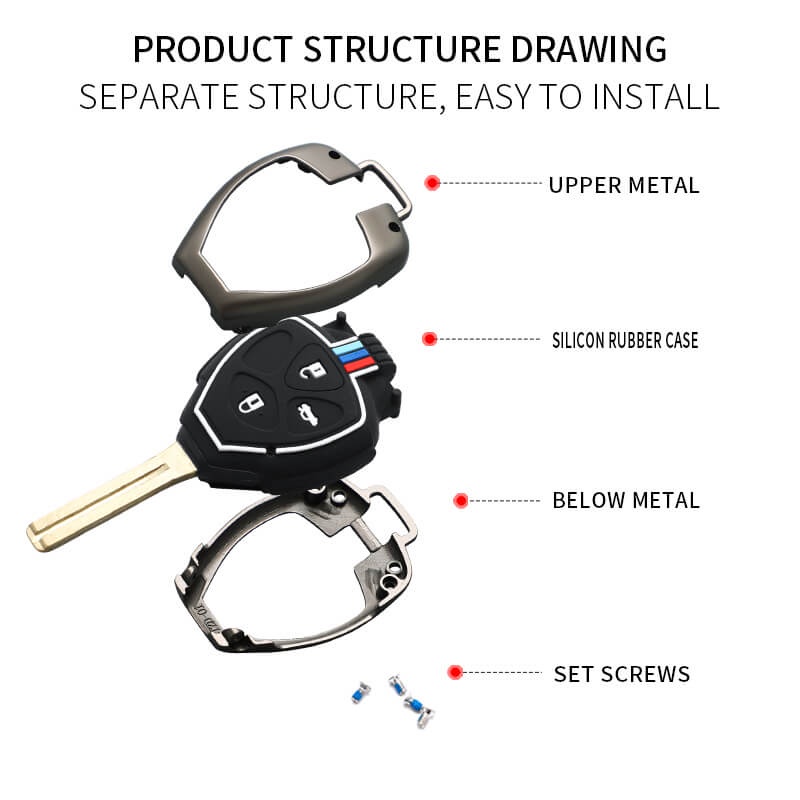 PRODUCT STRUCTURE DRAWING
SEPARATE STRUCTURE, EASY TO INSTALL

UPPER METAL

SILICON RUBBER CASE

BELOW METAL

SET SCREWS