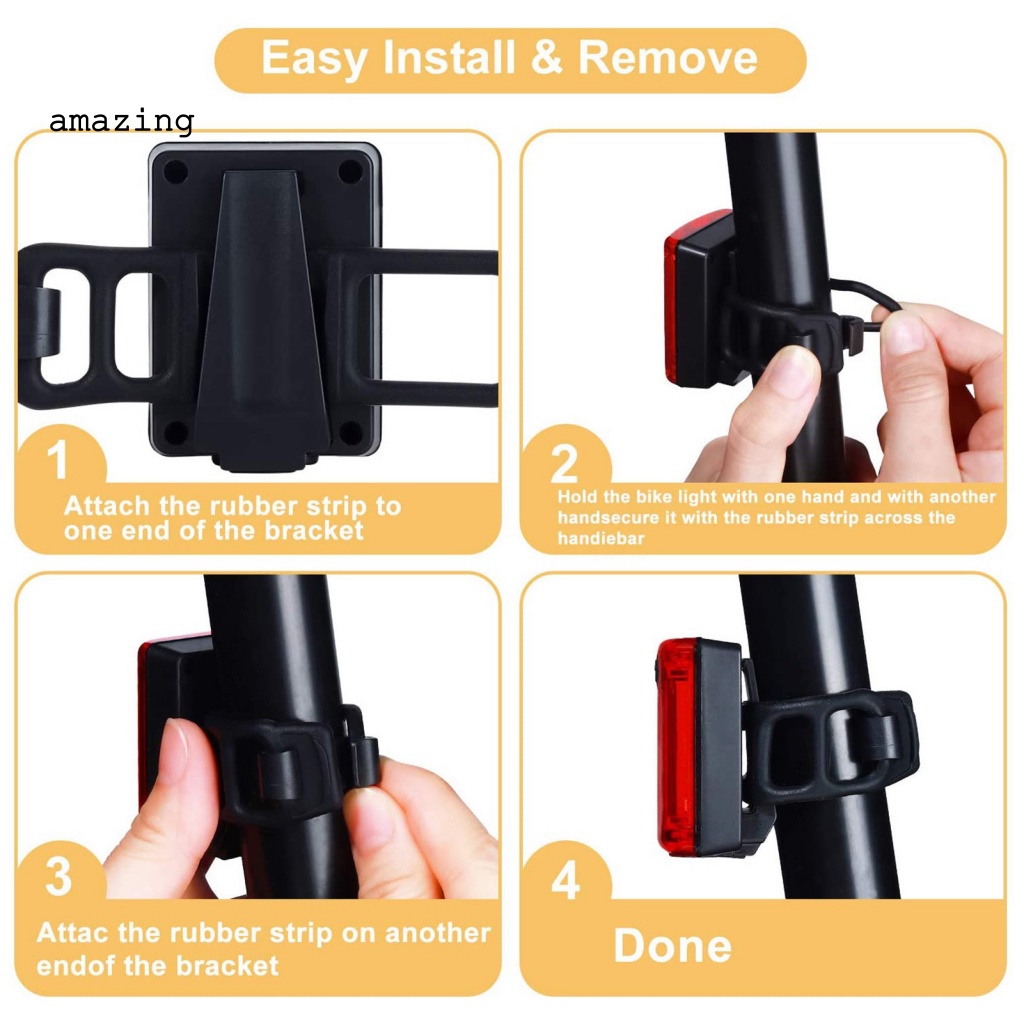 Easy Install & Remove

amazing

1

Attach the rubber strip to one end of the bracket

2

Hold the bike light with one hand and with another handsecure it with the rubber strip across the handiebar

3

Attac the rubber strip on another endof the bracket

4

Done