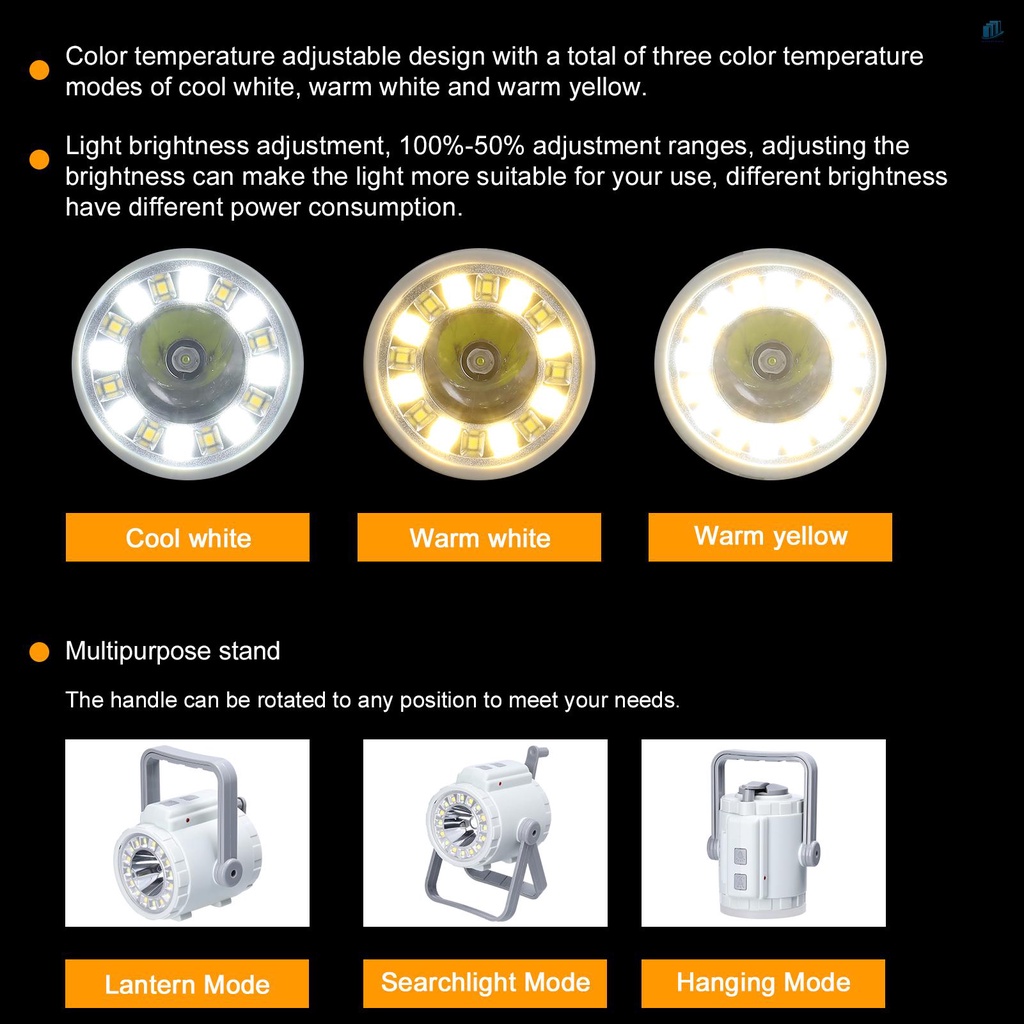 Color temperature adjustable design with a total of three color temperature modes of cool white, warm white and warm yellow.

Light brightness adjustment, 100%-50% adjustment ranges, adjusting the brightness can make the light more suitable for your use, different brightness have different power consumption.

Cool white

Warm white

Warm yellow

Multipurpose stand

The handle can be rotated to any position to meet your needs.

Lantern Mode

Searchlight Mode

Hanging Mode