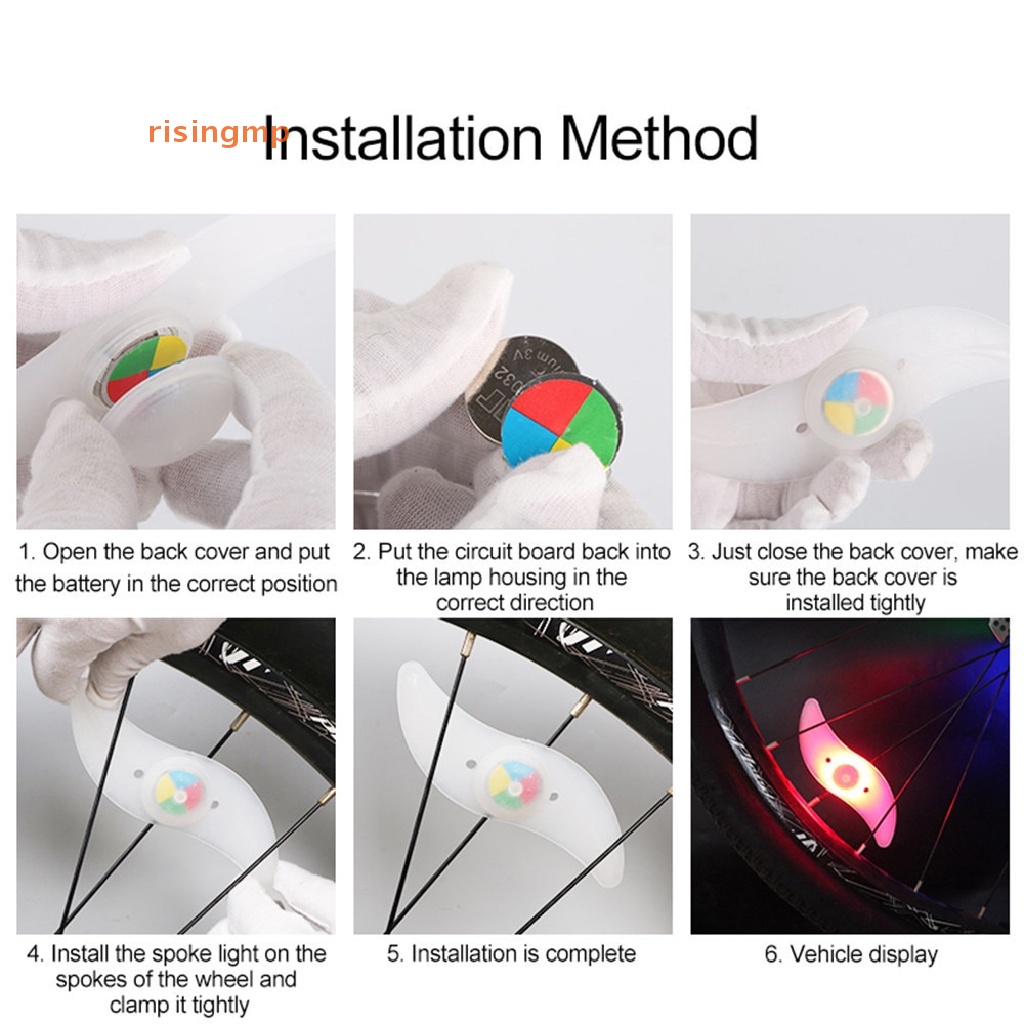 risingmp Installation Method

1. Open the back cover and put the battery in the correct position

2. Put the circuit board back into the lamp housing in the correct direction

3. Just close the back cover, make sure the back cover is installed tightly

4. Install the spoke light on the spokes of the wheel and clamp it tightly

5. Installation is complete

6. Vehicle display