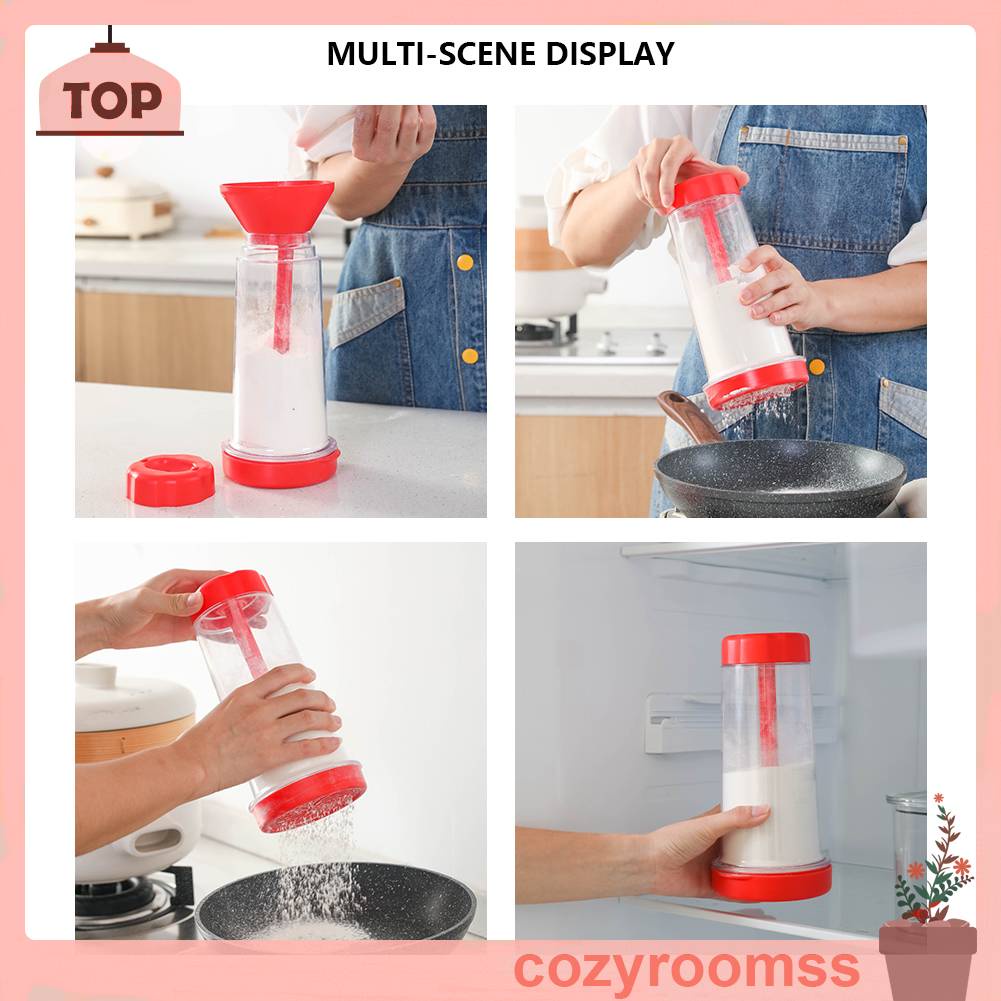 TOP

MULTI-SCENE DISPLAY

cozyroomss