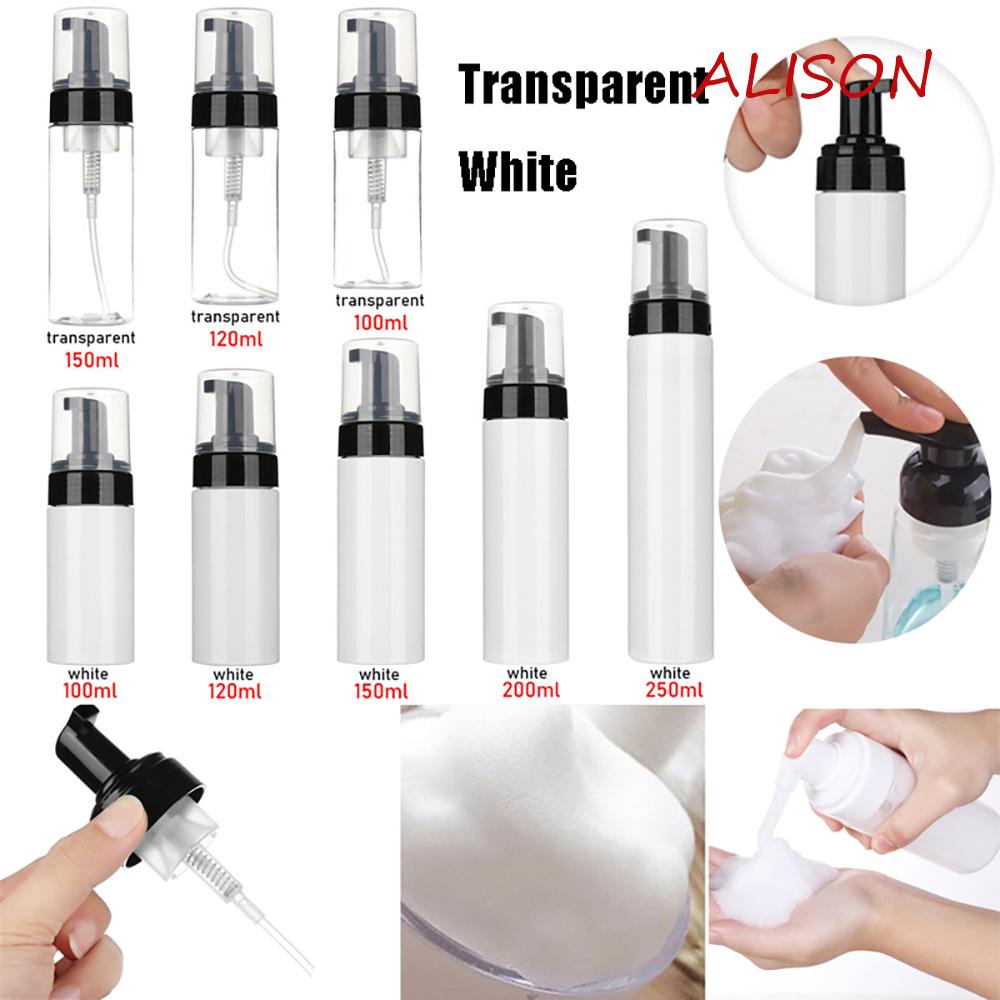 Transparent ALISON
White

transparent
150ml

transparent
120ml

transparent
100ml

white
100ml

white
120ml

white
150ml

white
200ml

white
250ml