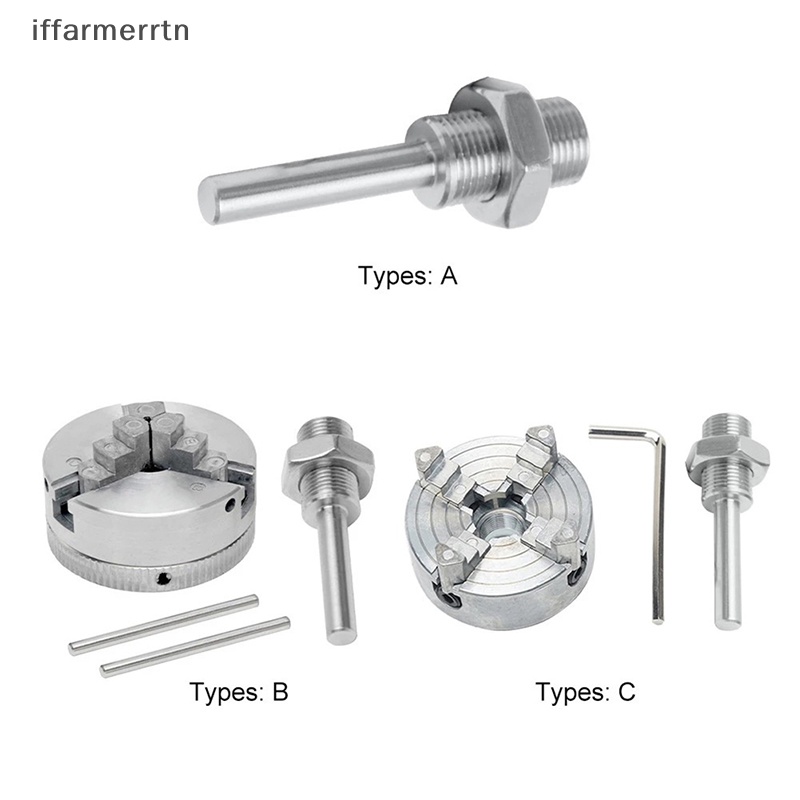 iffarmerrtn

Types: A

Types: B

Types: C