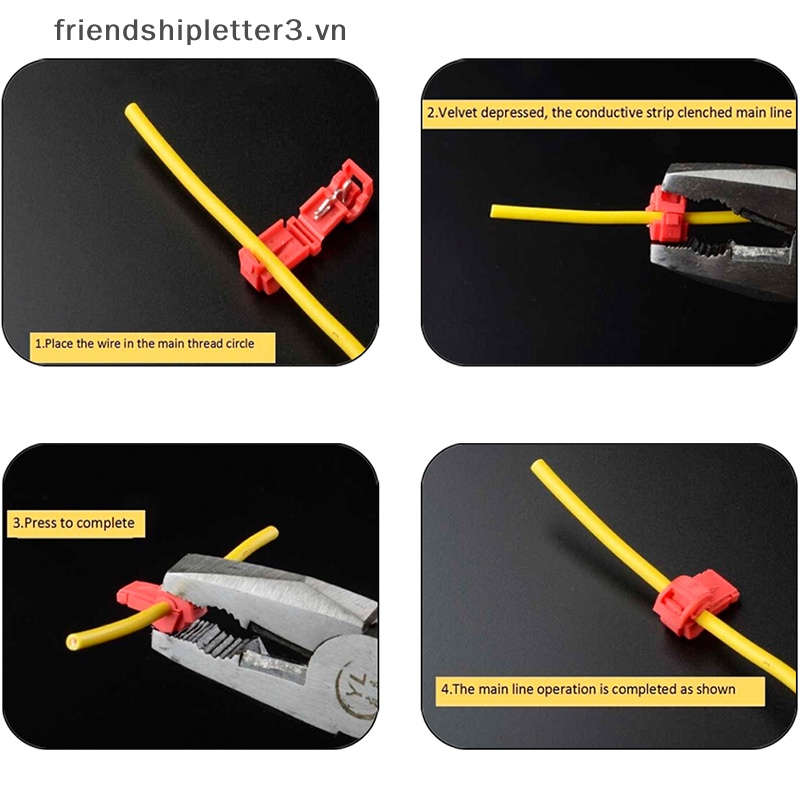 friendshipletter3.vn

1.Place the wire in the main thread circle

2.Velvet depressed, the conductive strip clenched main line

3.Press to complete

YL

4.The main line operation is completed as shown