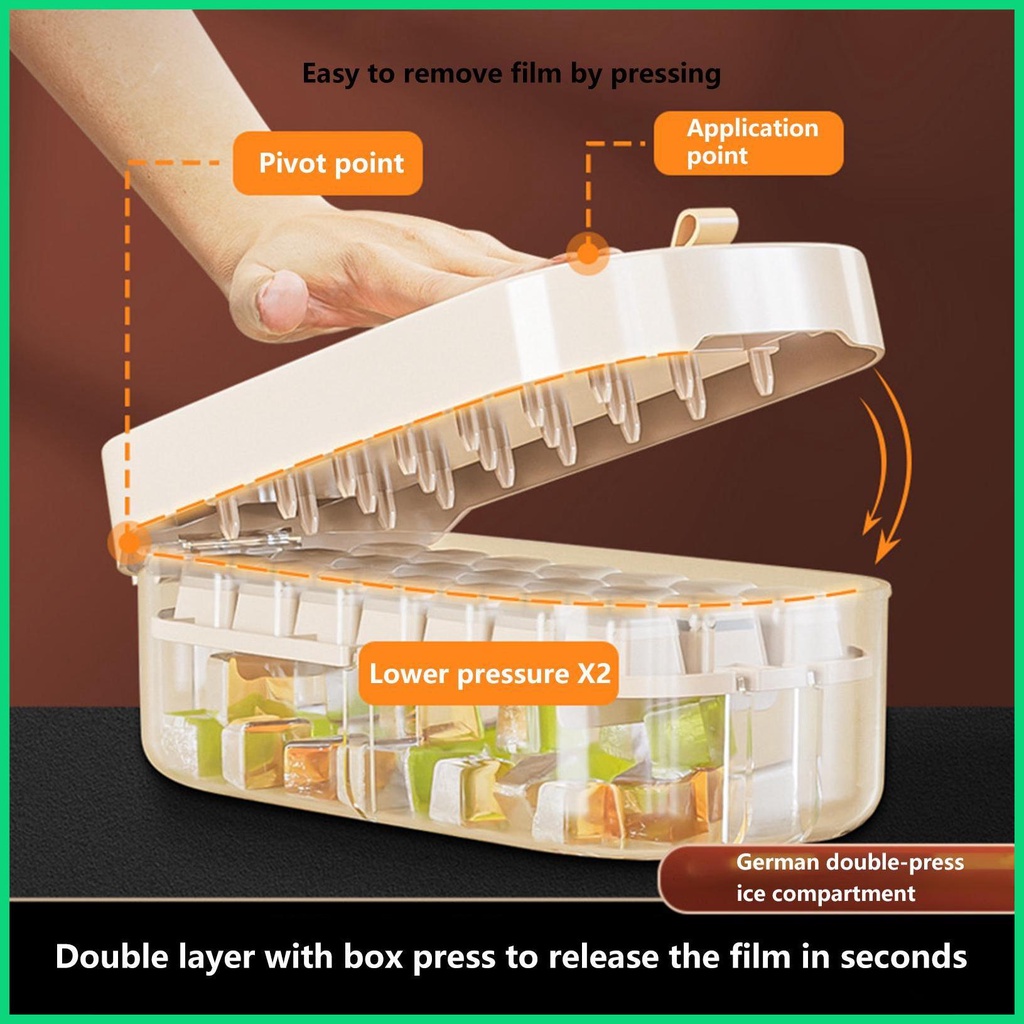 Easy to remove film by pressing

Pivot point

Application point

Lower pressure X2

German double-press ice compartment

Double layer with box press to release the film in seconds