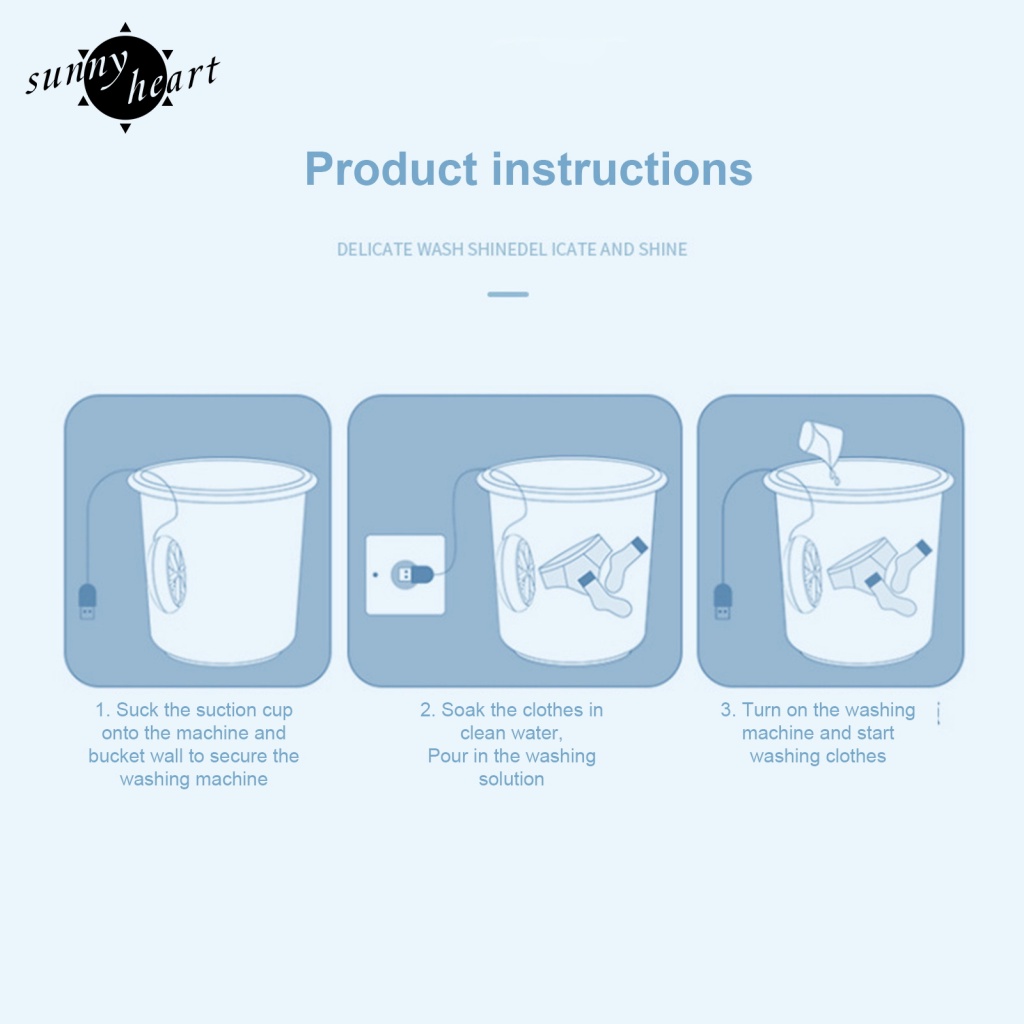 sunny heart

Product instructions

DELICATE WASH SHINEDEL ICATE AND SHINE

1. Suck the suction cup onto the machine and bucket wall to secure the washing machine

2. Soak the clothes in clean water, Pour in the washing solution

3. Turn on the washing machine and start washing clothes