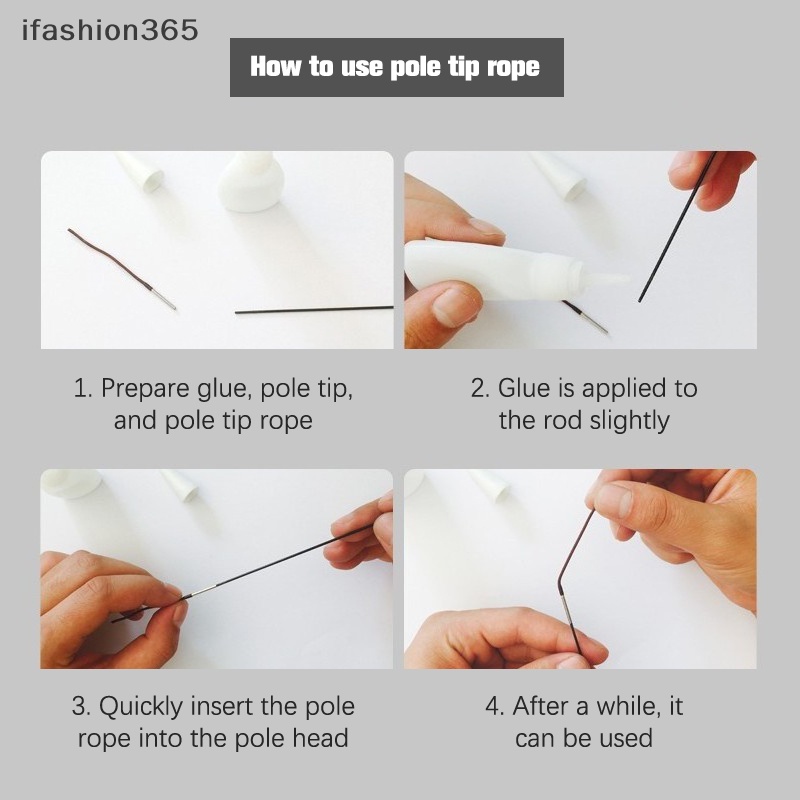 ifashion365

How to use pole tip rope

1. Prepare glue, pole tip, and pole tip rope

2. Glue is applied to the rod slightly

3. Quickly insert the pole rope into the pole head

4. After a while, it can be used