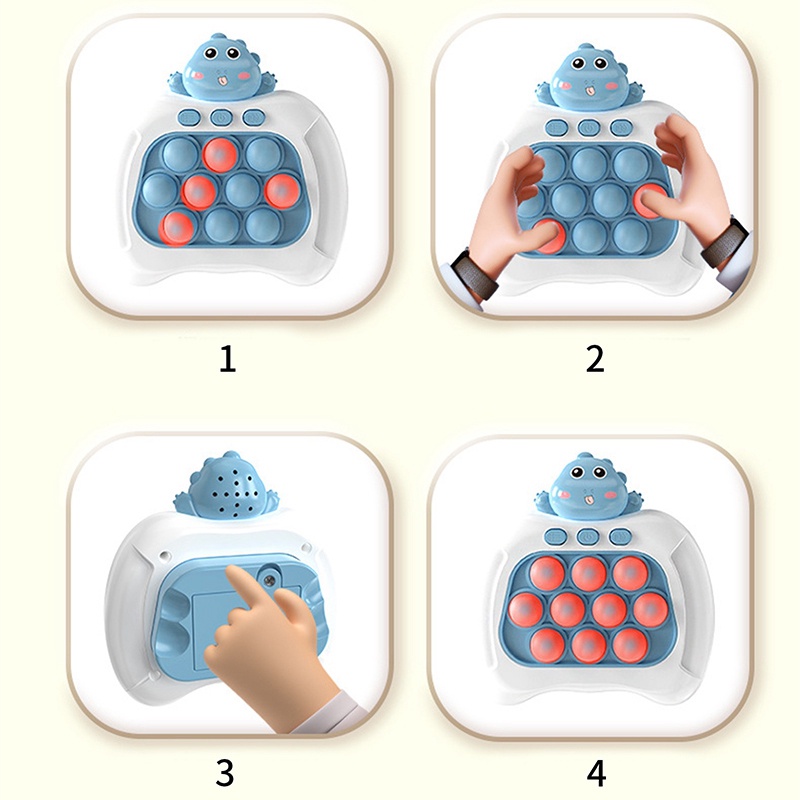 1

2

3

4