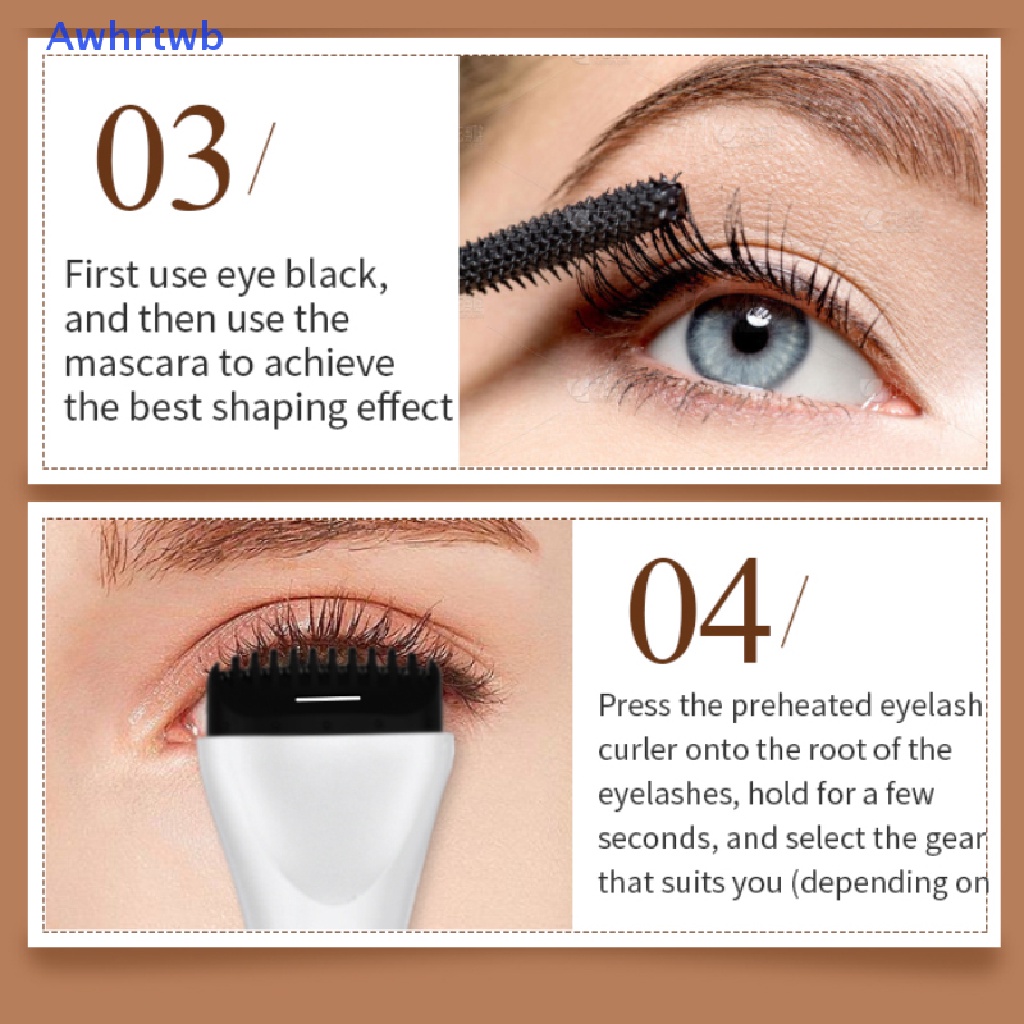 Awhrtwb

03/

First use eye black, and then use the mascara to achieve the best shaping effect

04/

Press the preheated eyelash curler onto the root of the eyelashes, hold for a few seconds, and select the gear that suits you (depending on