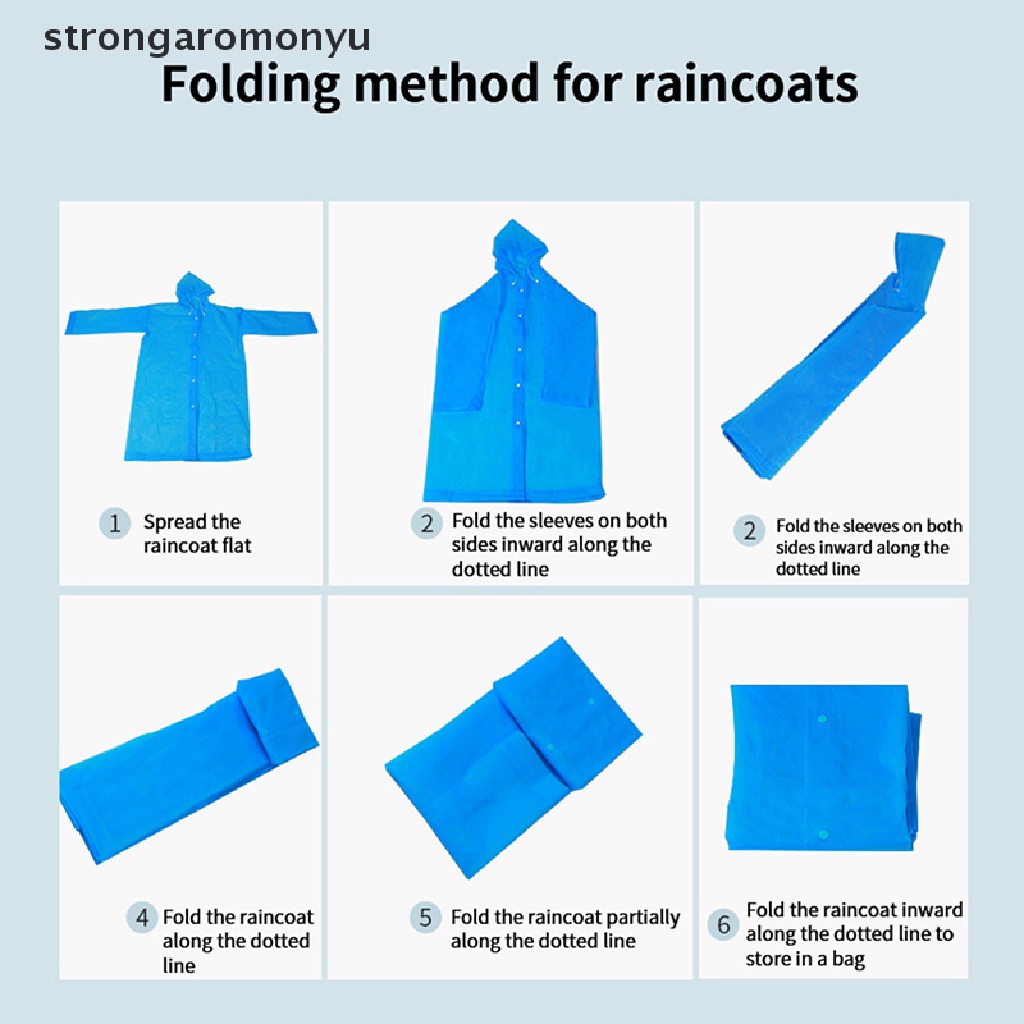 strongaromonyu

Folding method for raincoats

1 Spread the raincoat flat

2 Fold the sleeves on both sides inward along the dotted line

2 Fold the sleeves on both sides inward along the dotted line

4 Fold the raincoat along the dotted line

5 Fold the raincoat partially along the dotted line

6 Fold the raincoat inward along the dotted line to store in a bag