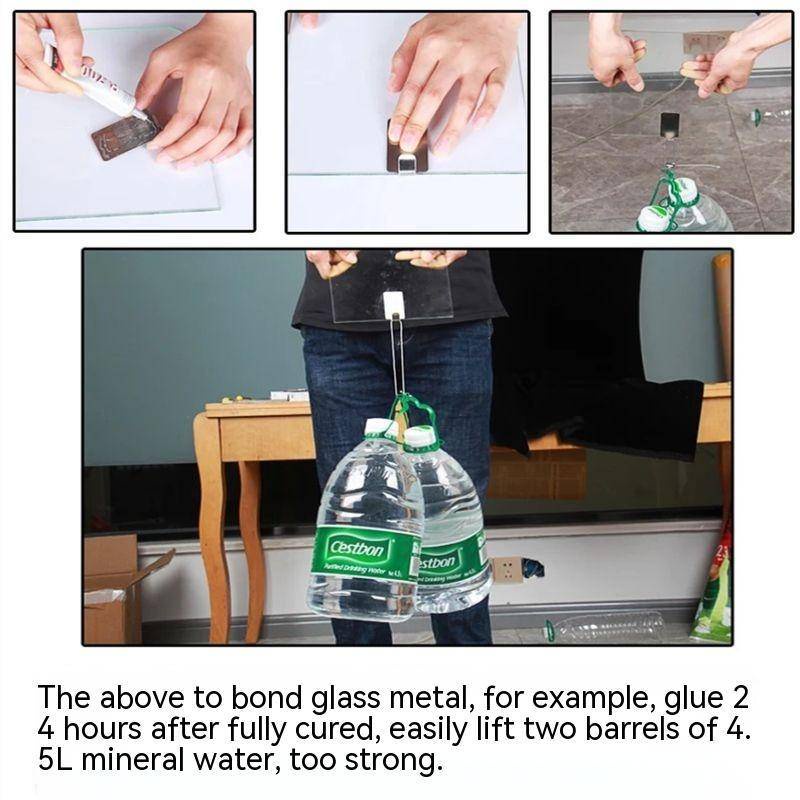 Cestbon
Purified Drinking Water
stbon
Drinking Water

The above to bond glass metal, for example, glue 2 4 hours after fully cured, easily lift two barrels of 4. 5L mineral water, too strong.