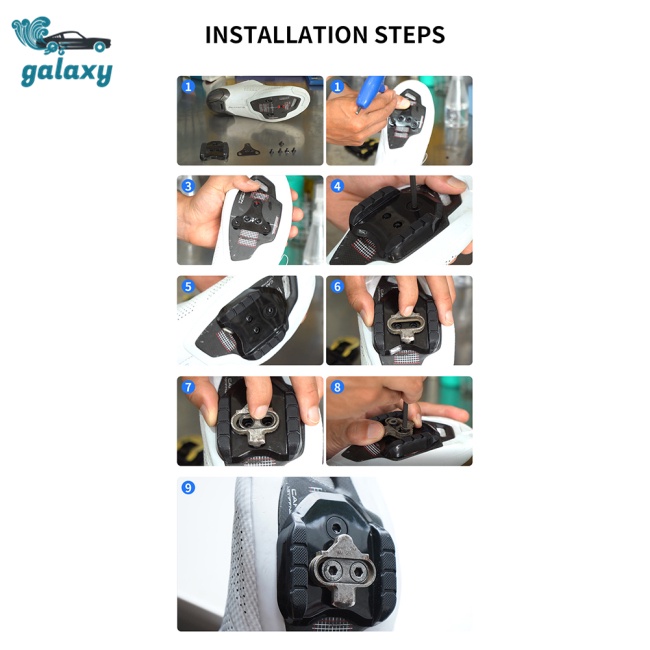 galaxy

INSTALLATION STEPS

1

1

3

4

5

6

7

8

9