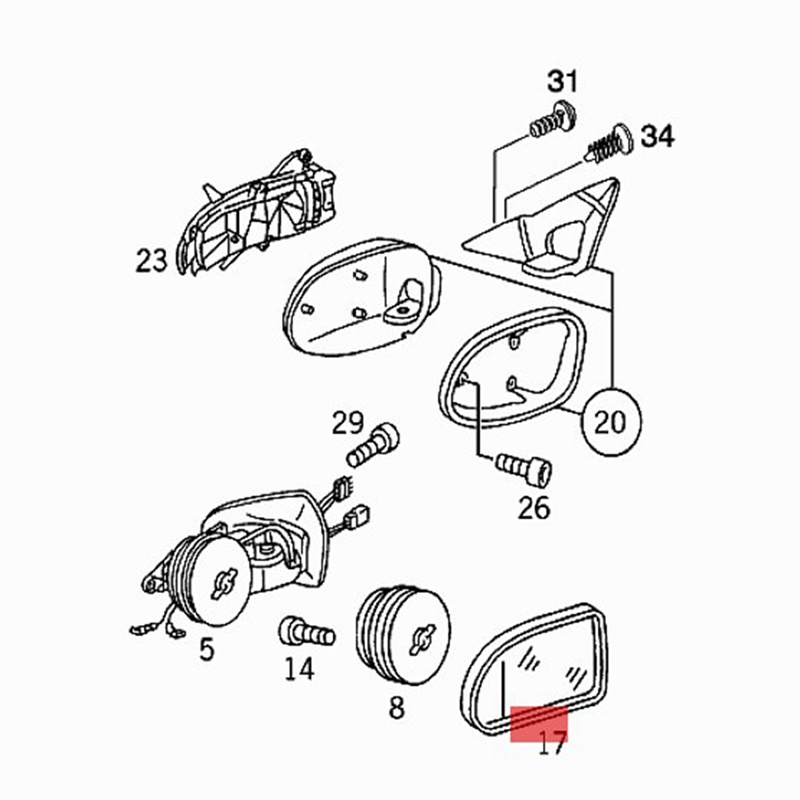 31
34
23
20
29
26
5
14
8
17